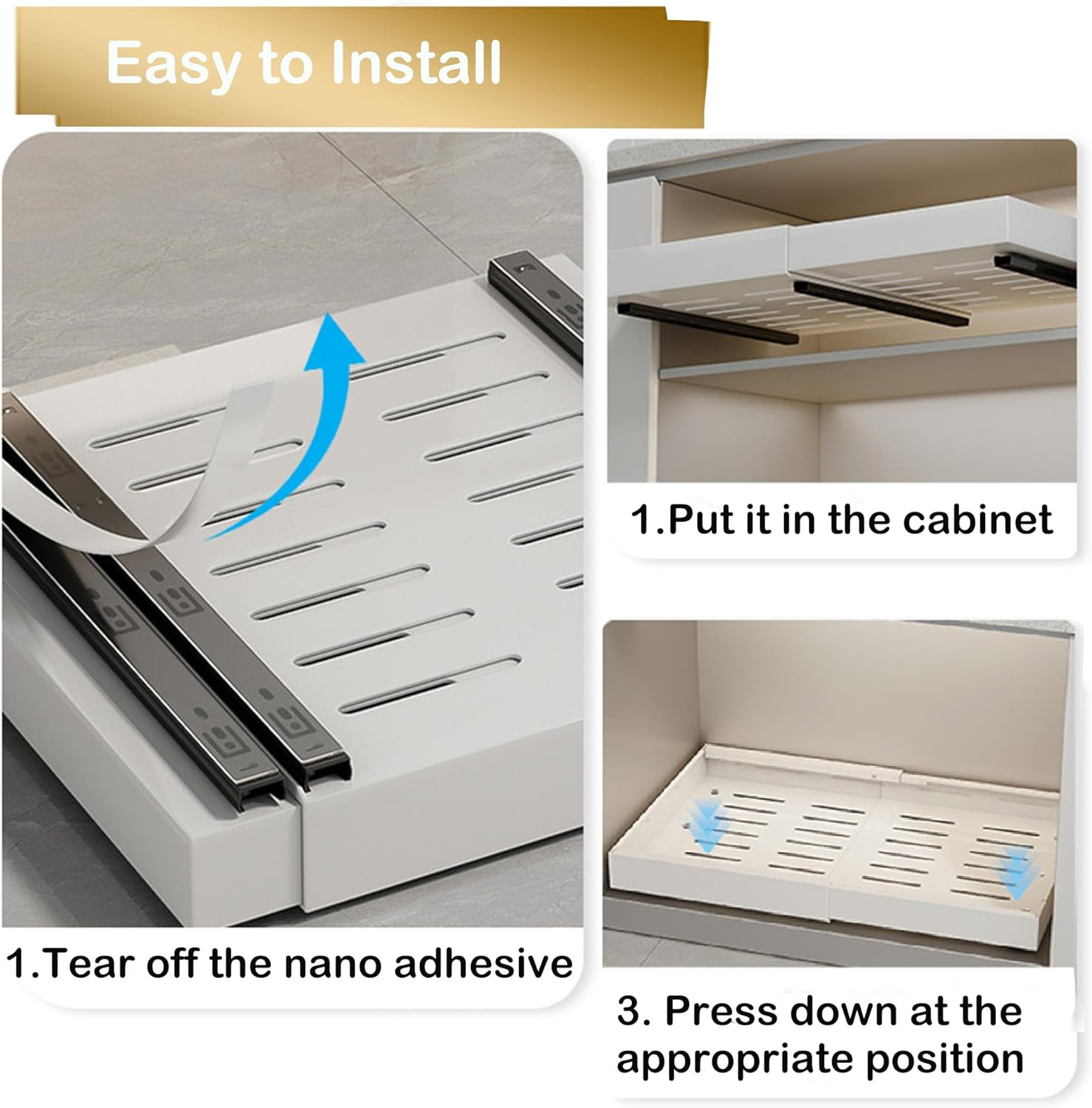 Easy to Install

1.Tear off the nano adhesive

1.Put it in the cabinet

3. Press down at the appropriate position