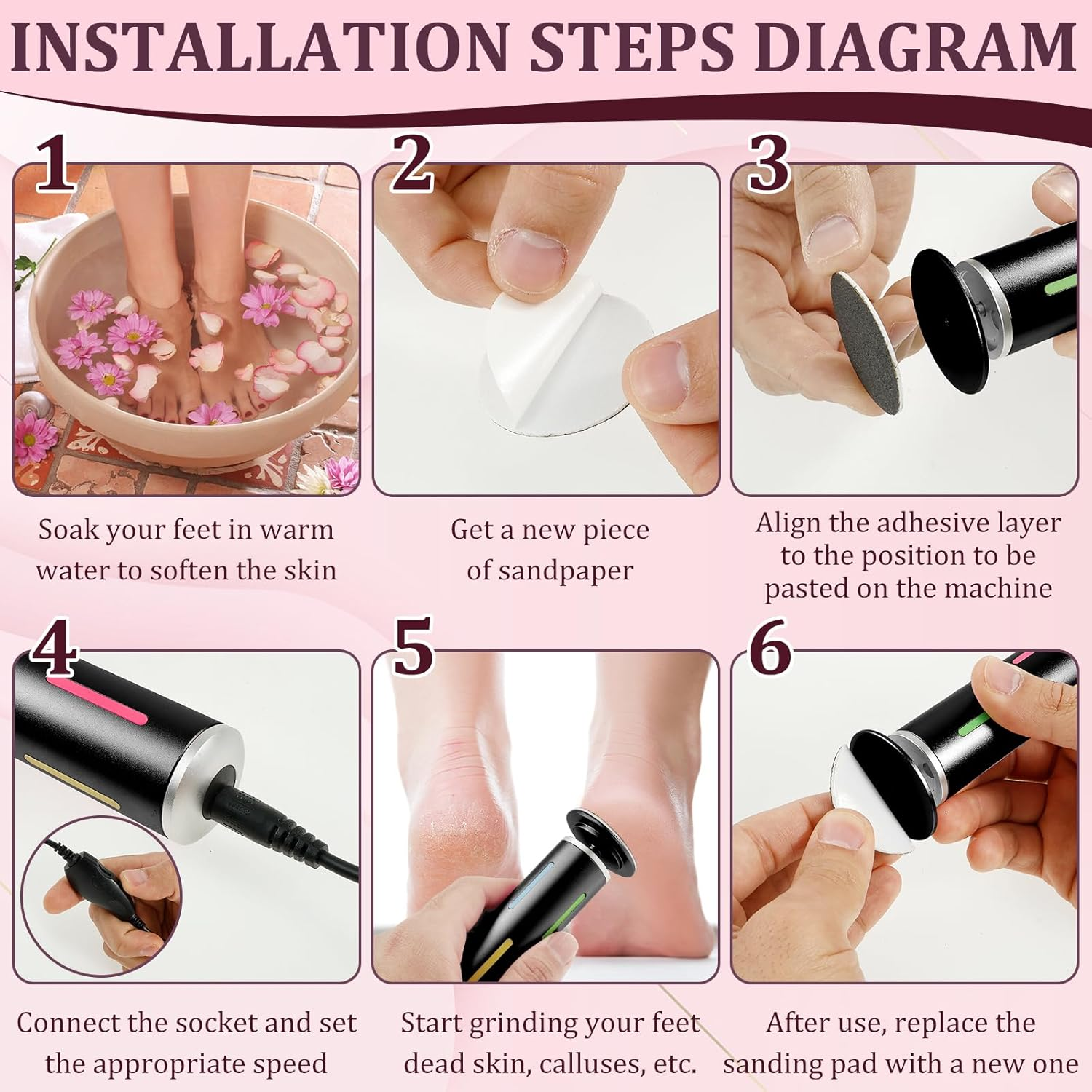 INSTALLATION STEPS DIAGRAM

1

Soak your feet in warm water to soften the skin

2

Get a new piece of sandpaper

3

Align the adhesive layer to the position to be pasted on the machine

4

Connect the socket and set the appropriate speed

5

Start grinding your feet dead skin, calluses, etc.

6

After use, replace the sanding pad with a new one