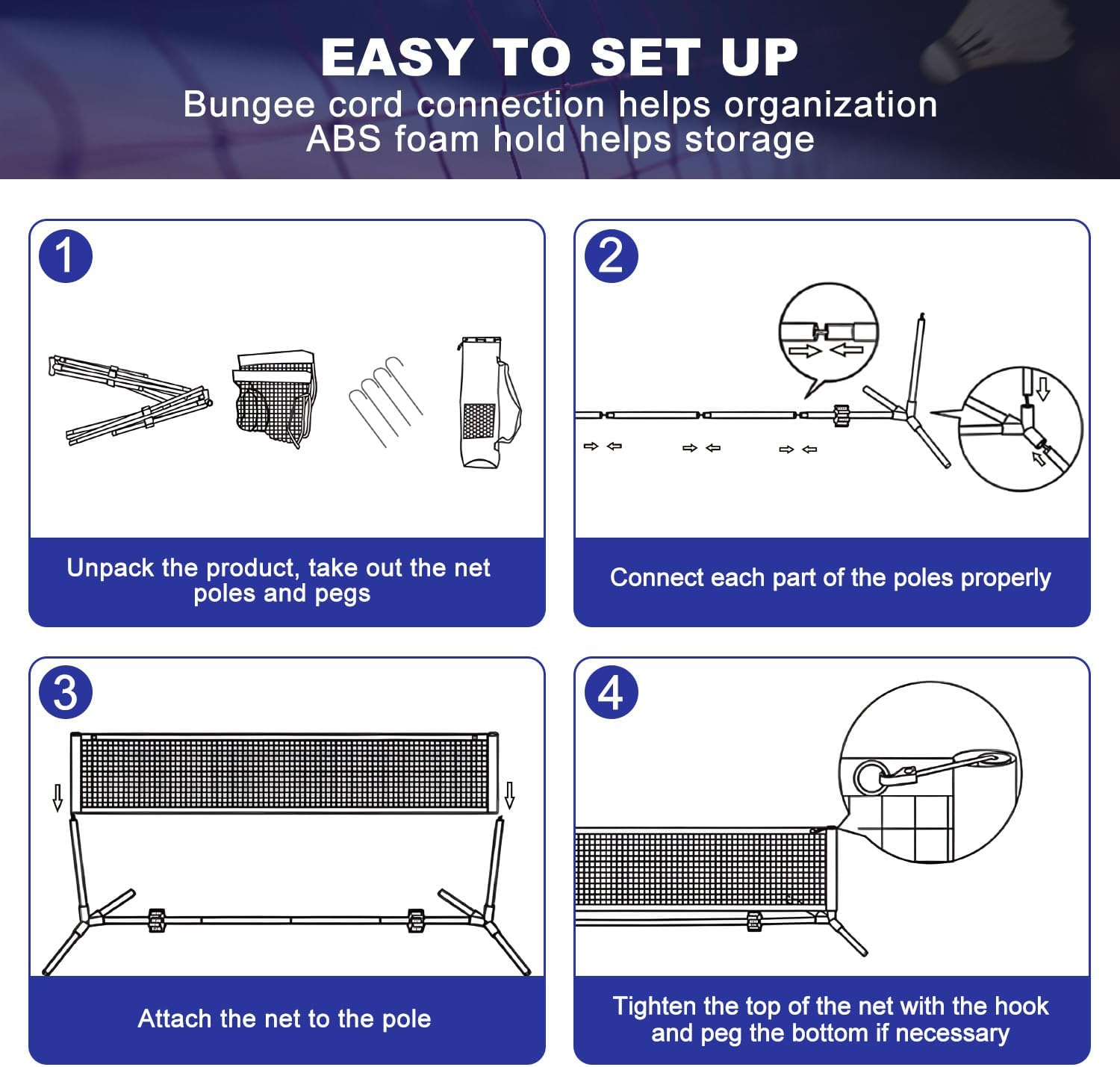 EASY TO SET UP
Bungee cord connection helps organization
ABS foam hold helps storage

1

Unpack the product, take out the net poles and pegs

2

Connect each part of the poles properly

3

Attach the net to the pole

4

Tighten the top of the net with the hook and peg the bottom if necessary