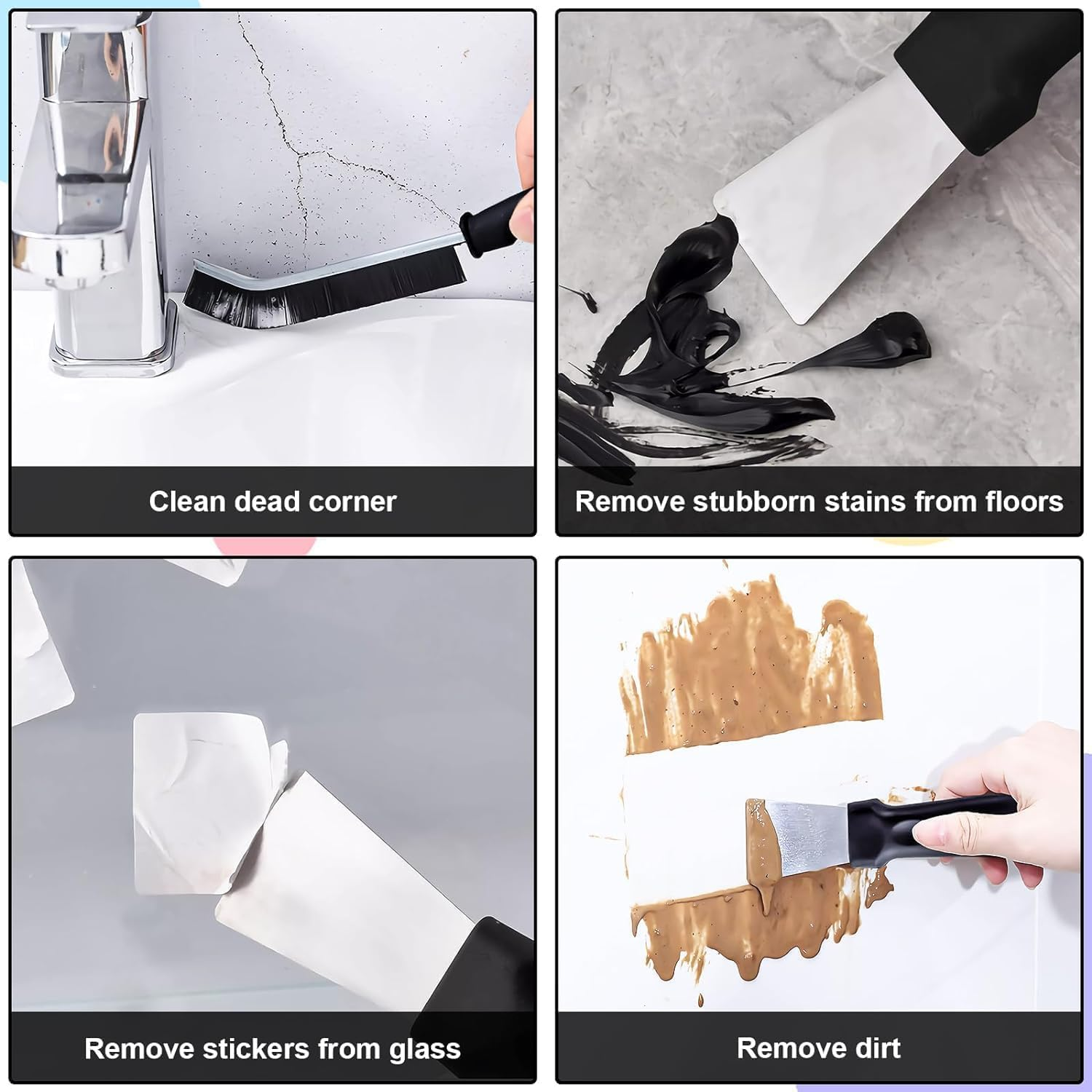 Clean dead corner

Remove stubborn stains from floors

Remove stickers from glass

Remove dirt