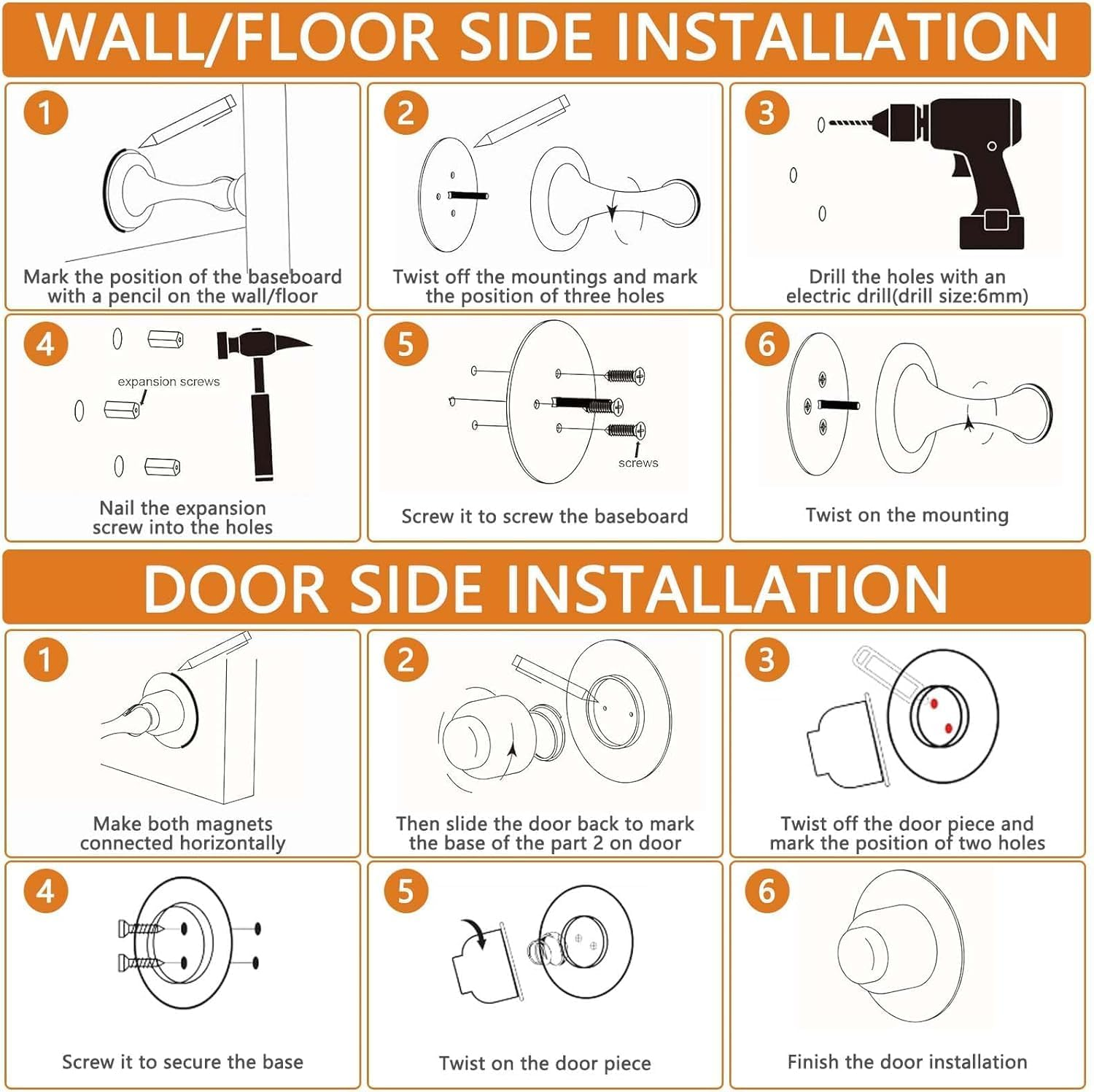 WALL/FLOOR SIDE INSTALLATION

1
Mark the position of the baseboard with a pencil on the wall/floor

2
Twist off the mountings and mark the position of three holes

3
Drill the holes with an electric drill(drill size:6mm)

4
expansion screws
Nail the expansion screw into the holes

5
screws
Screw it to screw the baseboard

6
Twist on the mounting

DOOR SIDE INSTALLATION

1
Make both magnets connected horizontally

2
Then slide the door back to mark the base of the part 2 on door

3
Twist off the door piece and mark the position of two holes

4
Screw it to secure the base

5
Twist on the door piece

6
Finish the door installation