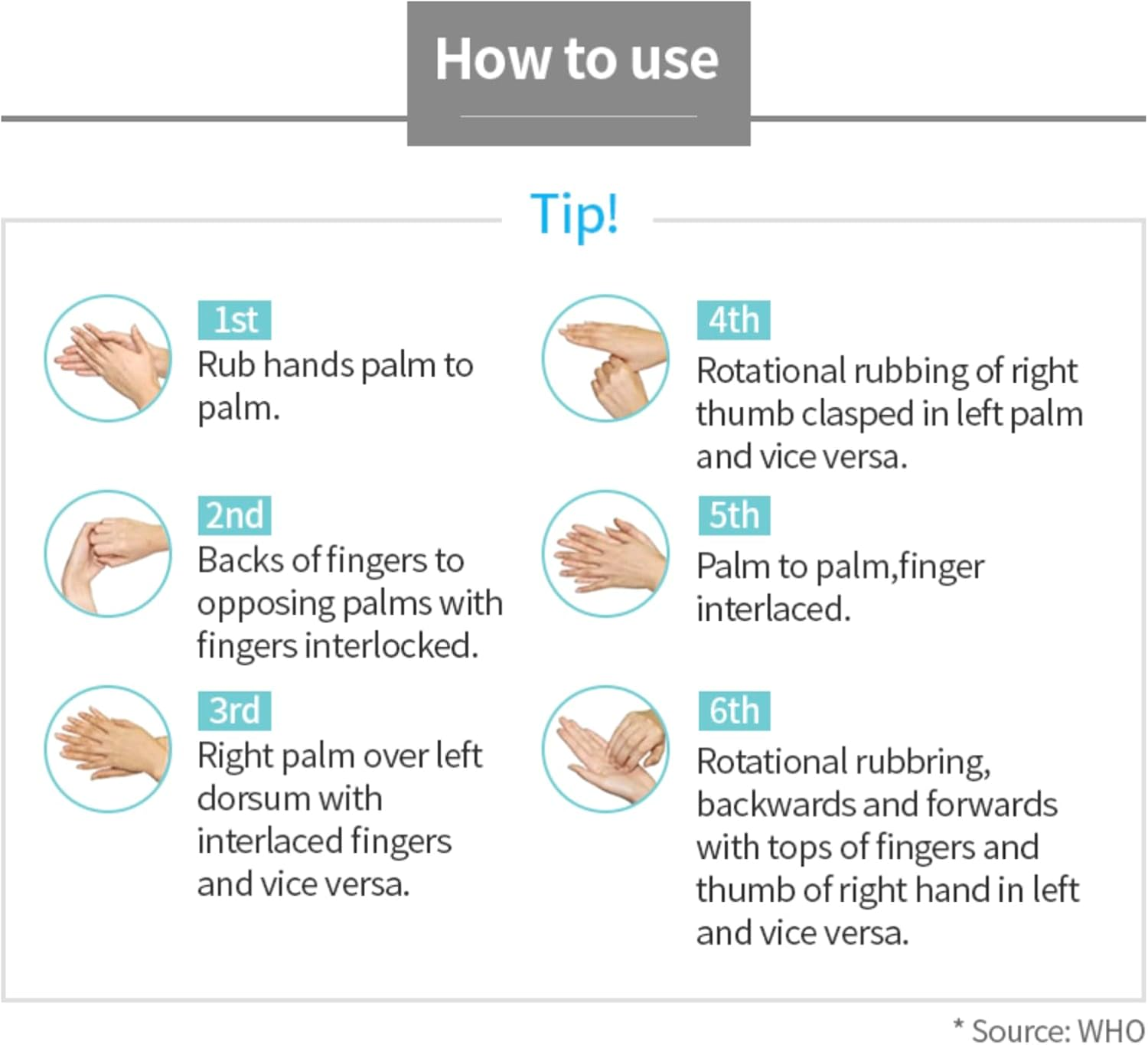 How to use

Tip!

1st
Rub hands palm to palm.

2nd
Backs of fingers to opposing palms with fingers interlocked.

3rd
Right palm over left dorsum with interlaced fingers and vice versa.

4th
Rotational rubbing of right thumb clasped in left palm and vice versa.

5th
Palm to palm,finger interlaced.

6th
Rotational rubbring, backwards and forwards with tops of fingers and thumb of right hand in left and vice versa.

* Source: WHO