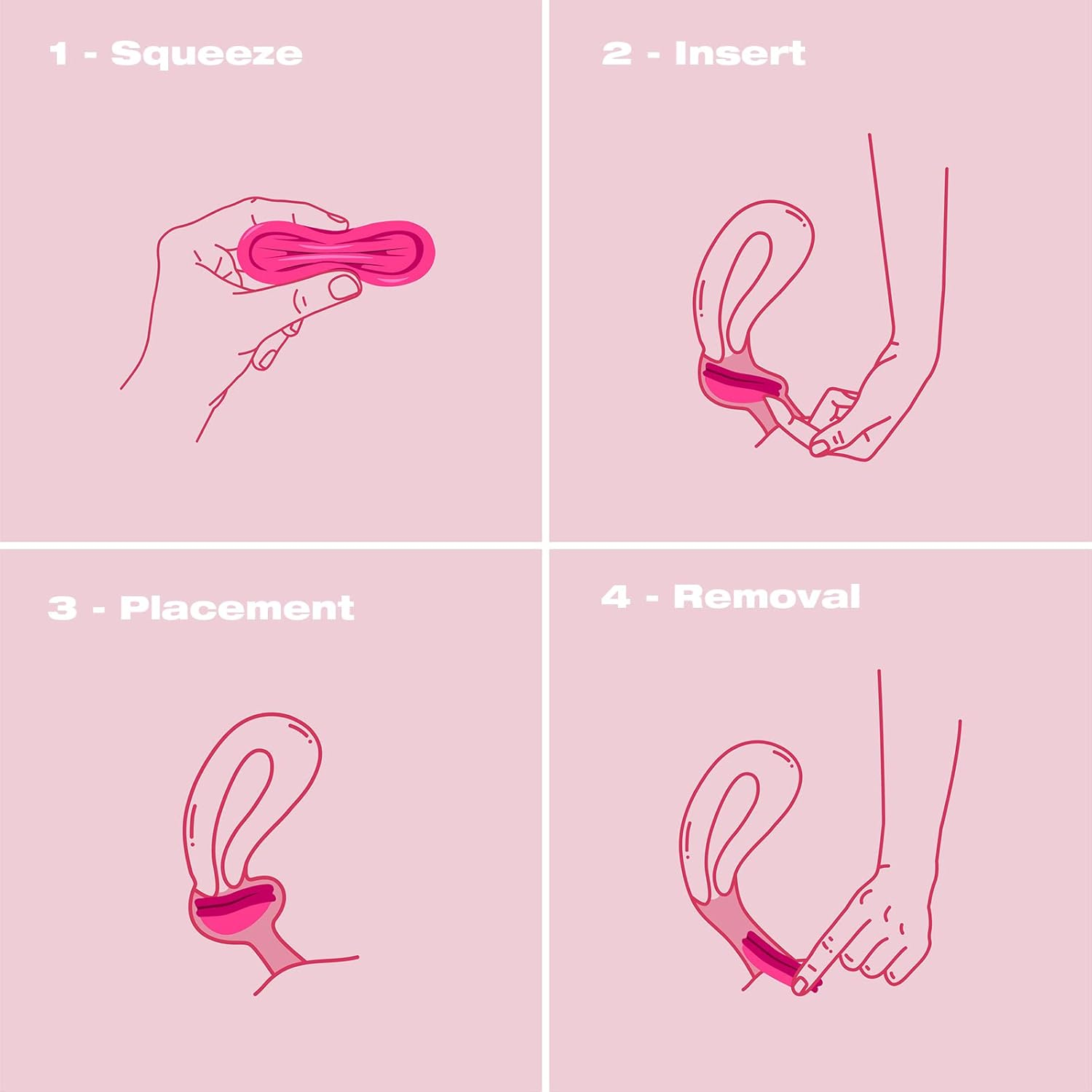 1 - Squeeze

2 - Insert

3 - Placement

4 - Removal