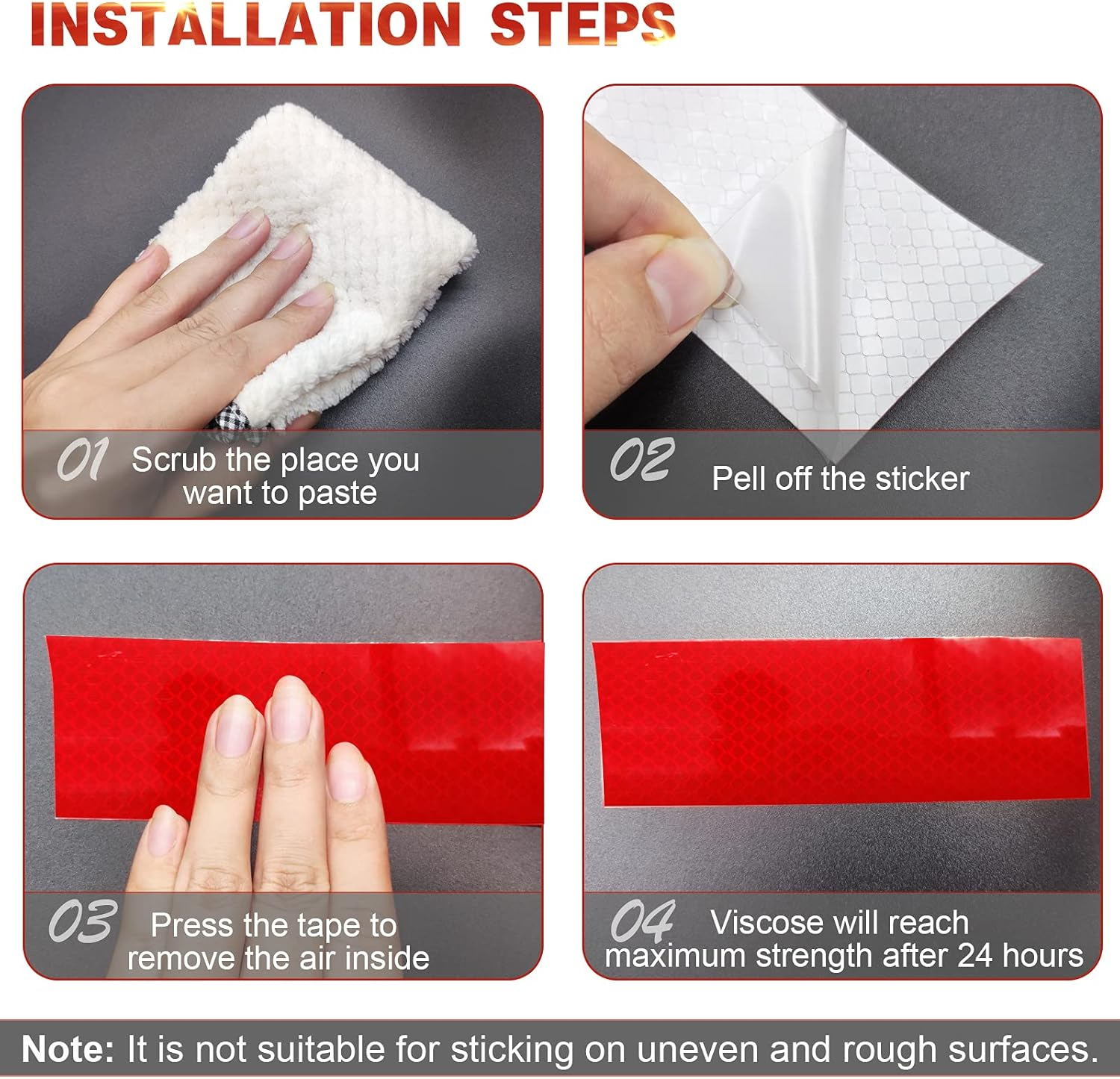 INSTALLATION STEPS

01 Scrub the place you want to paste

02 Pell off the sticker

03 Press the tape to remove the air inside

04 Viscose will reach maximum strength after 24 hours

Note: It is not suitable for sticking on uneven and rough surfaces.