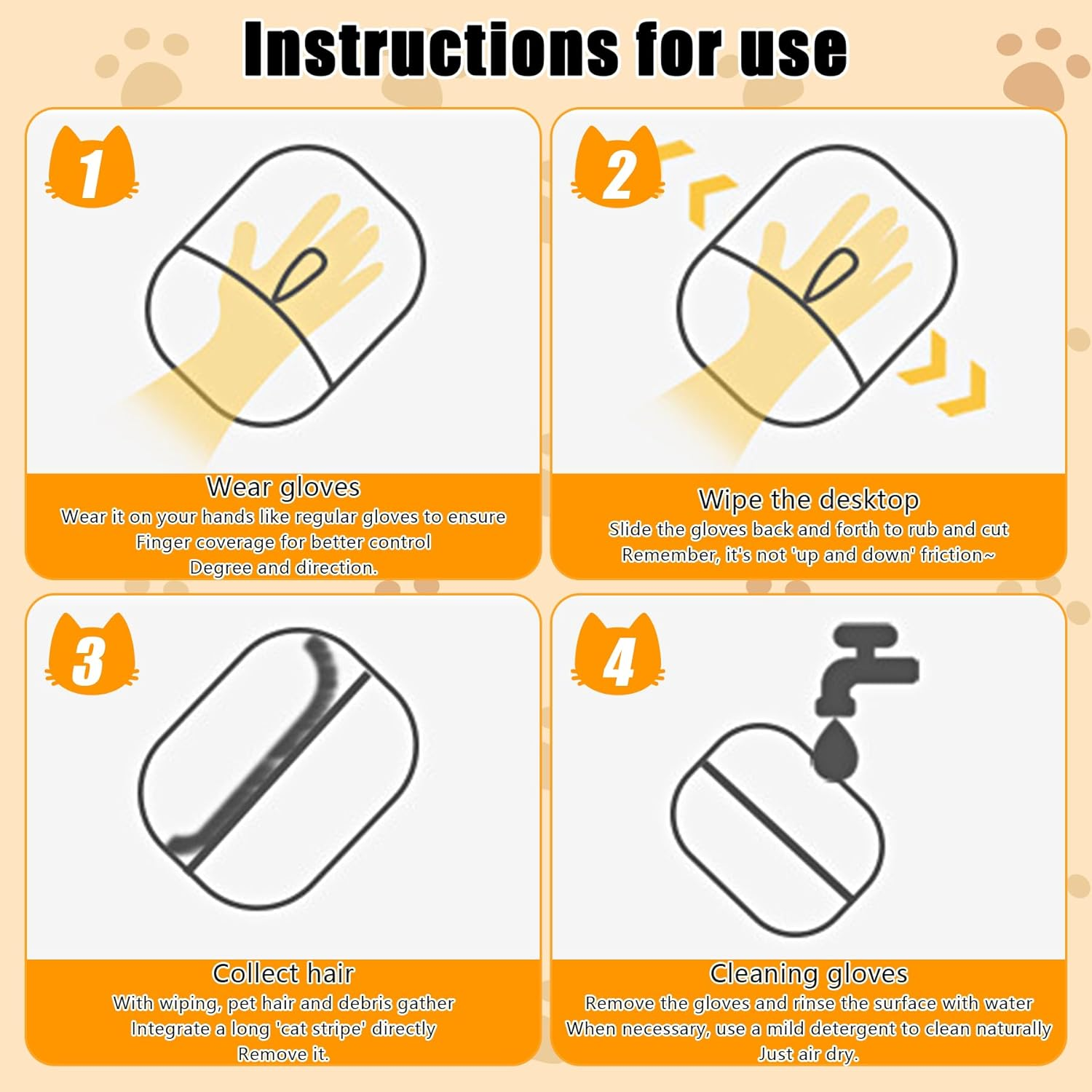 Instructions for use

1

Wear gloves
Wear it on your hands like regular gloves to ensure Finger coverage for better control Degree and direction.

2

Wipe the desktop
Slide the gloves back and forth to rub and cut Remember, it's not 'up and down' friction~

3

Collect hair
With wiping, pet hair and debris gather Integrate a long 'cat stripe' directly Remove it.

4

Cleaning gloves
Remove the gloves and rinse the surface with water When necessary, use a mild detergent to clean naturally Just air dry.