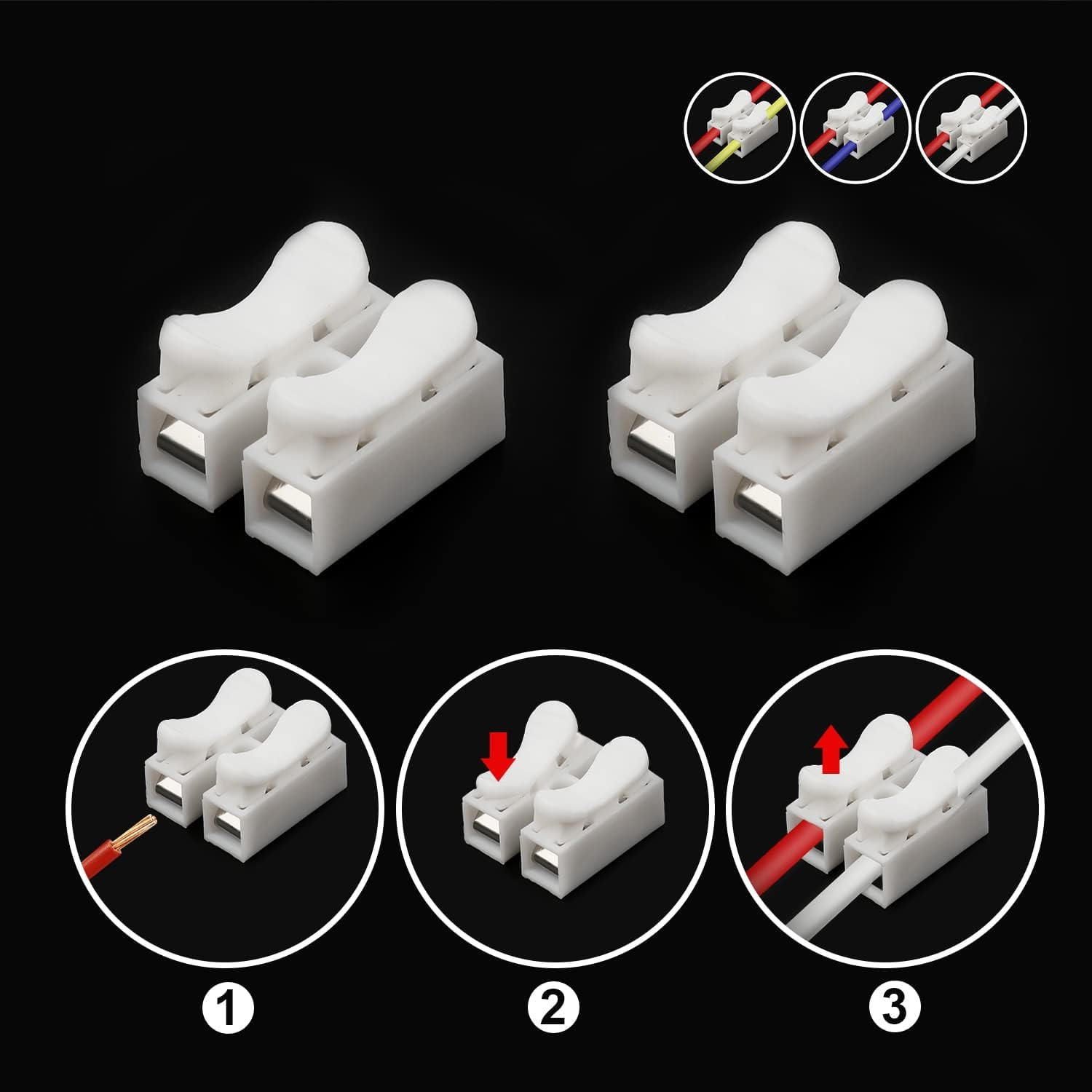 1

2

3