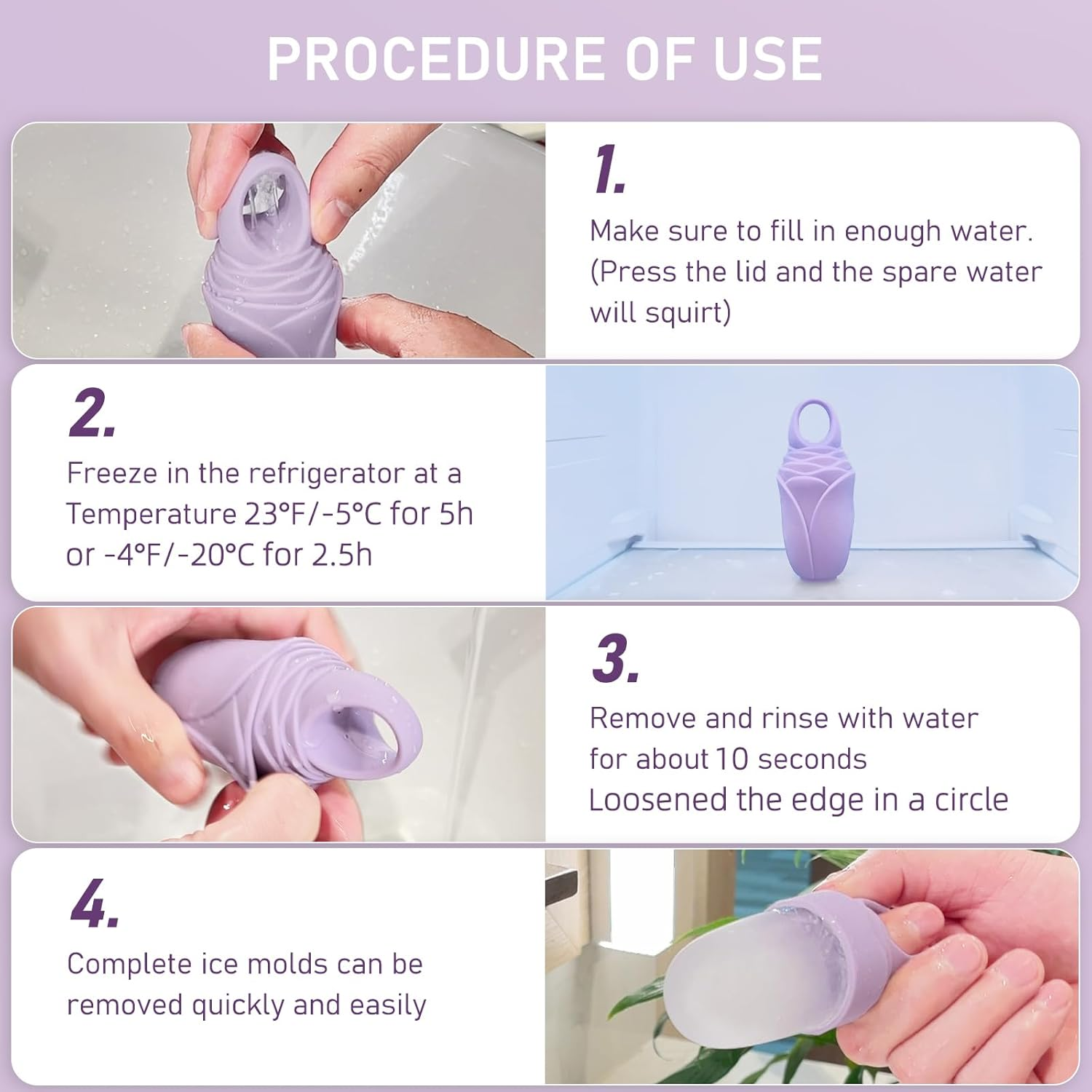 PROCEDURE OF USE

1.

Make sure to fill in enough water. (Press the lid and the spare water will squirt)

2.

Freeze in the refrigerator at a Temperature 23°F/-5°C for 5h or -4°F/-20°C for 2.5h

3.

Remove and rinse with water for about 10 seconds
Loosened the edge in a circle

4.

Complete ice molds can be removed quickly and easily