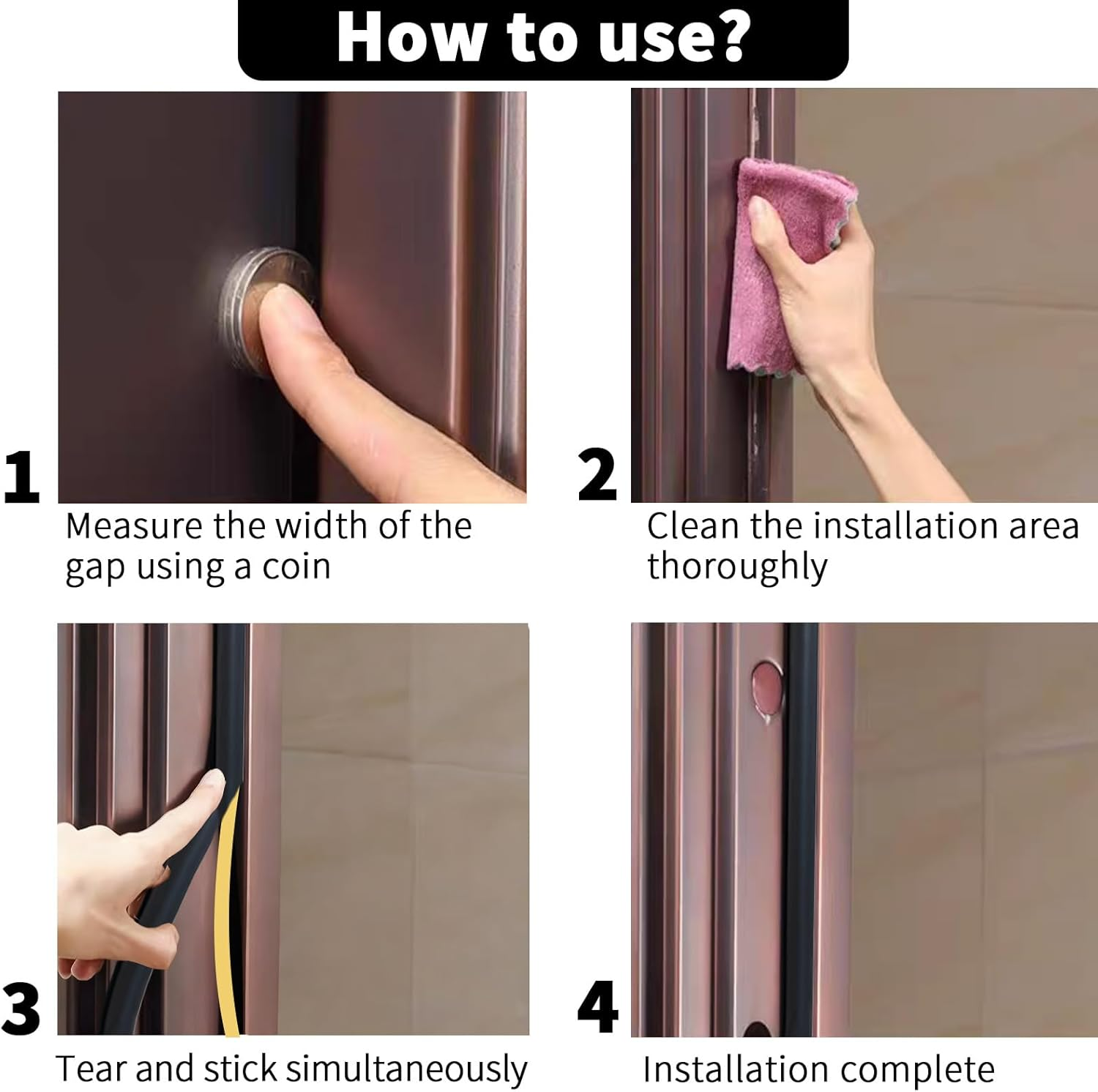 How to use?

1
Measure the width of the gap using a coin

2
Clean the installation area thoroughly

3
Tear and stick simultaneously

4
Installation complete