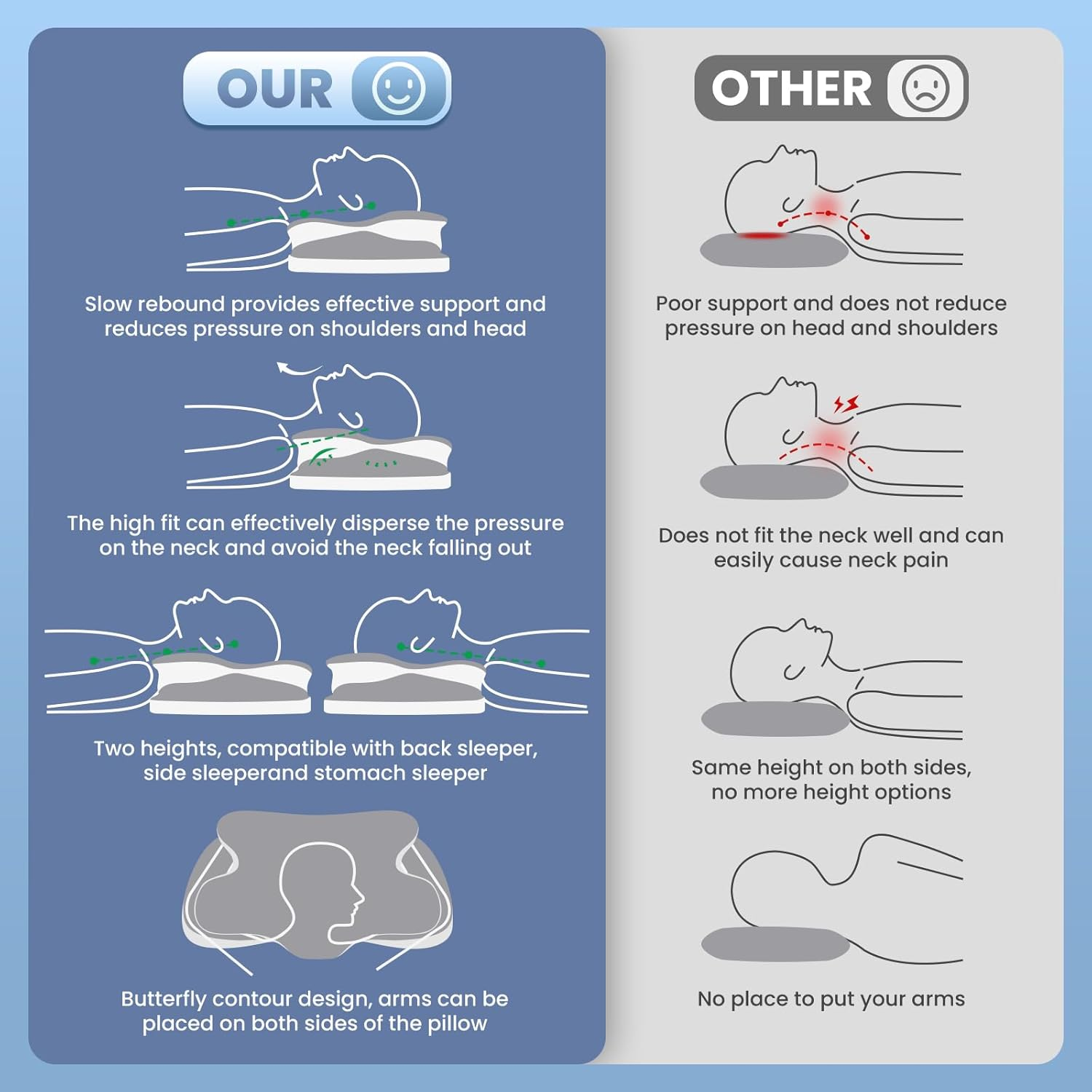 OUR

Slow rebound provides effective support and reduces pressure on shoulders and head

The high fit can effectively disperse the pressure on the neck and avoid the neck falling out

Two heights, compatible with back sleeper, side sleeperand stomach sleeper

Butterfly contour design, arms can be placed on both sides of the pillow

OTHER

Poor support and does not reduce pressure on head and shoulders

Does not fit the neck well and can easily cause neck pain

Same height on both sides, no more height options

No place to put your arms