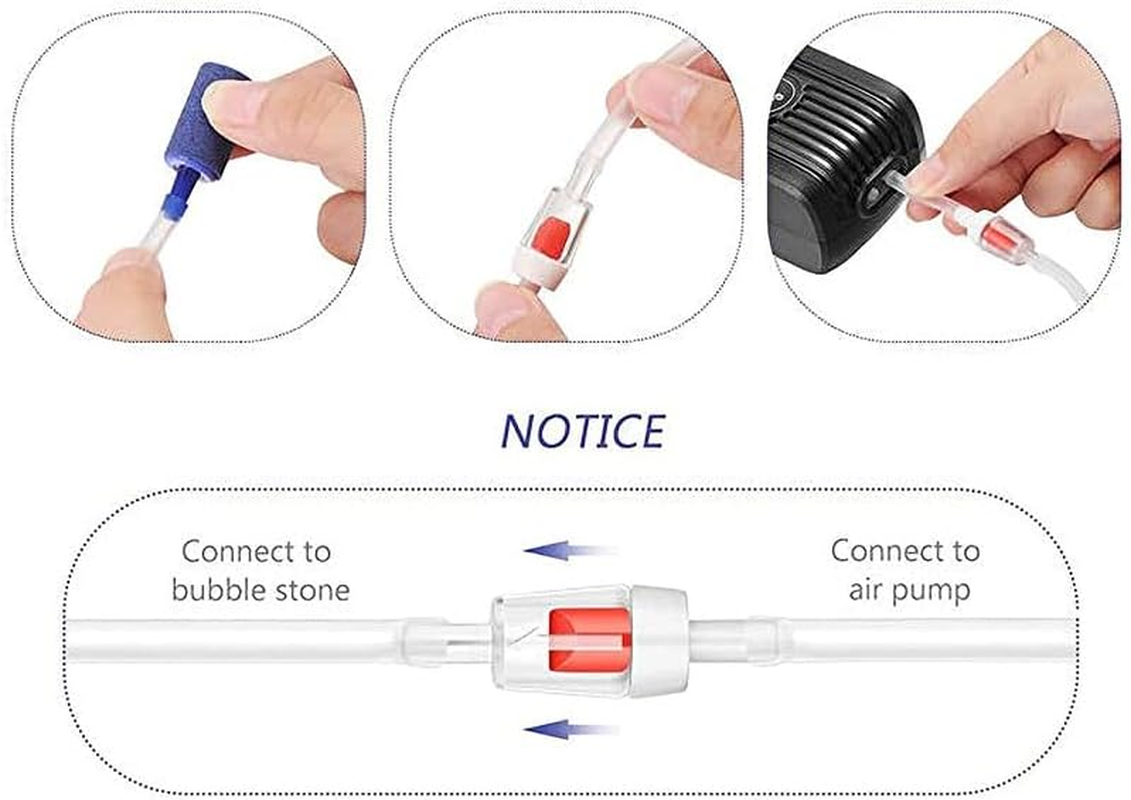 NOTICE

Connect to bubble stone

Connect to air pump