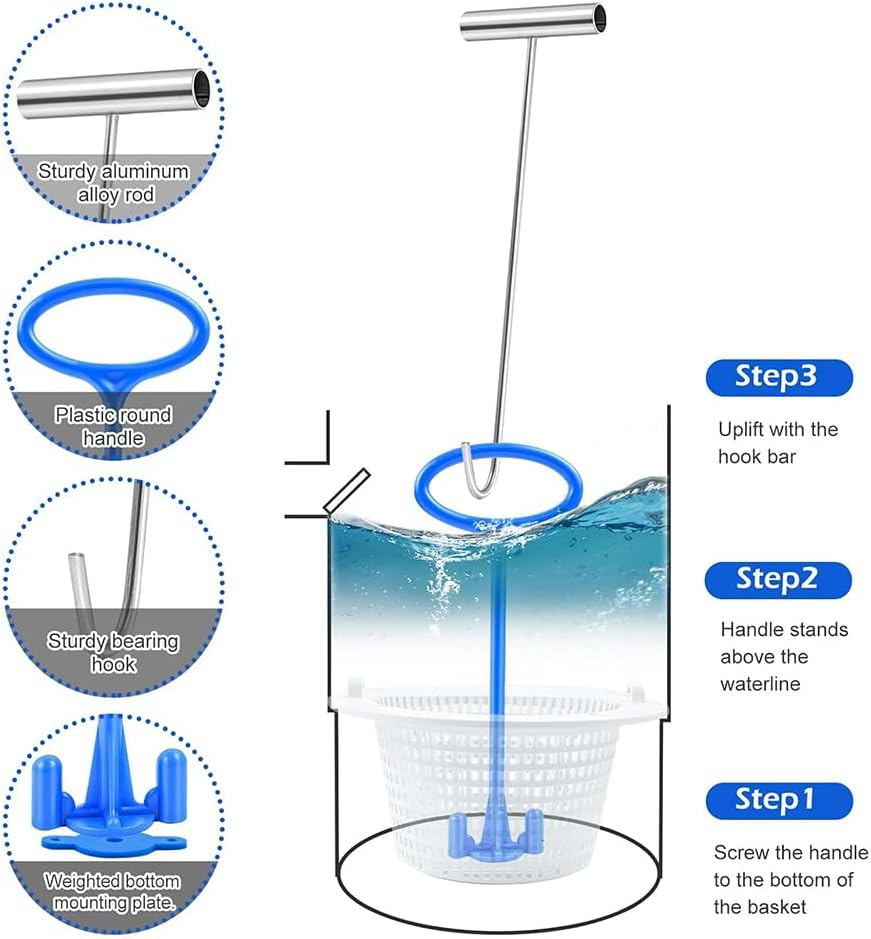 Sturdy aluminum alloy rod

Plastic round handle

Sturdy bearing hook

Weighted bottom mounting plate.

Step3

Uplift with the hook bar

Step2

Handle stands above the waterline

Step1

Screw the handle to the bottom of the basket