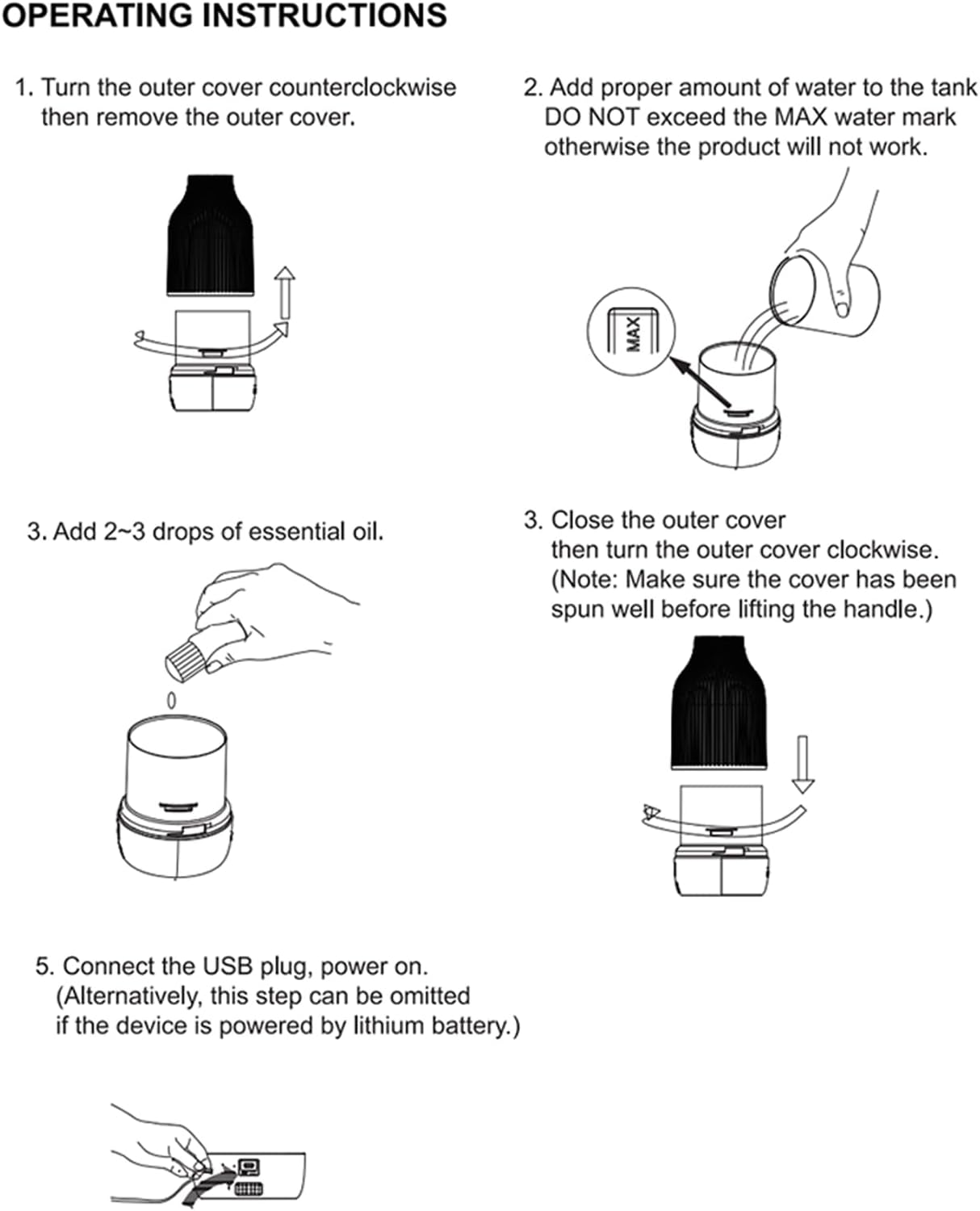 OPERATING INSTRUCTIONS

1. Turn the outer cover counterclockwise then remove the outer cover.

2. Add proper amount of water to the tank DO NOT exceed the MAX water mark otherwise the product will not work.

MAX

3. Add 2~3 drops of essential oil.

3. Close the outer cover then turn the outer cover clockwise. (Note: Make sure the cover has been spun well before lifting the handle.)

5. Connect the USB plug, power on. (Alternatively, this step can be omitted if the device is powered by lithium battery.)