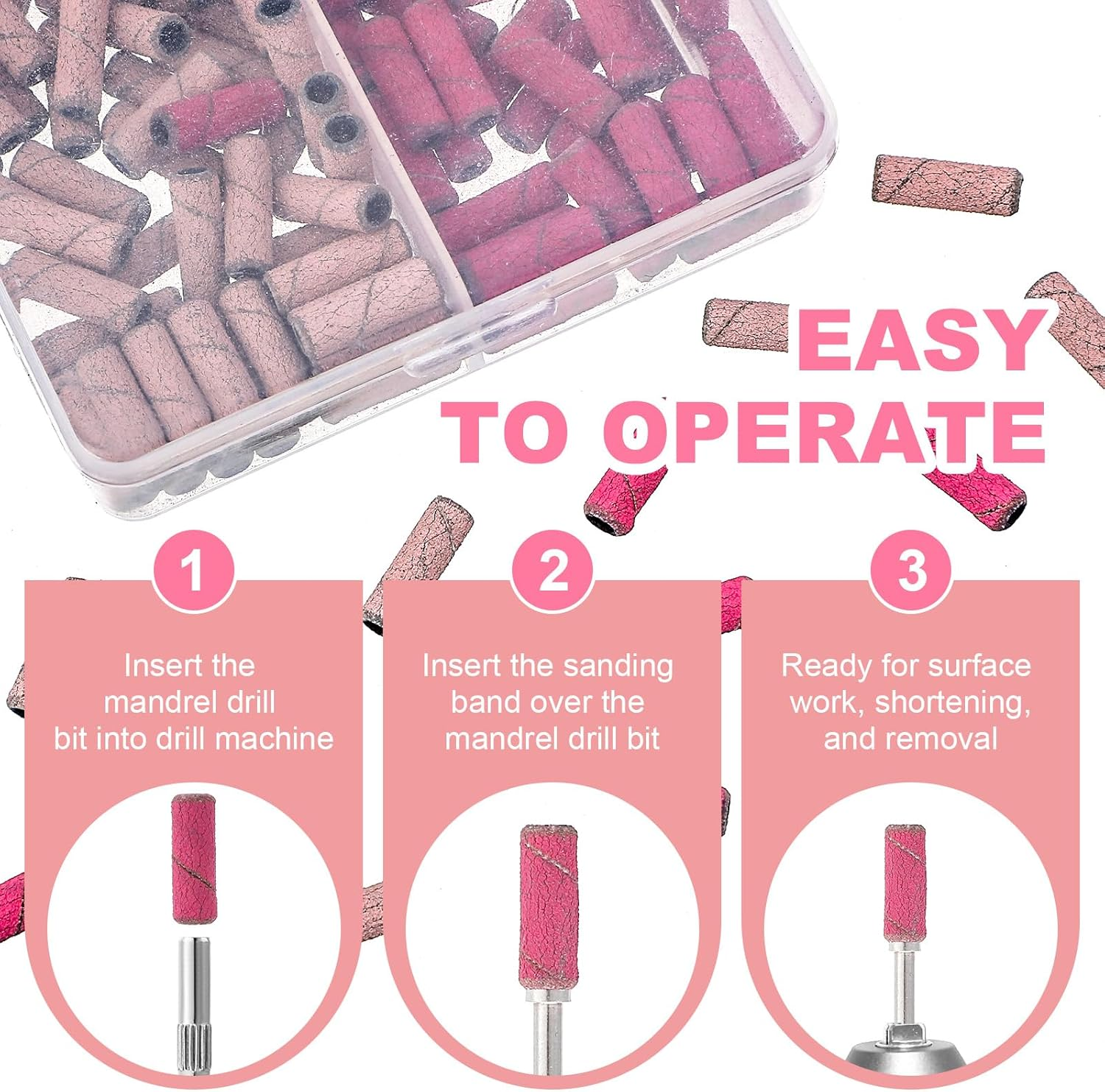 EASY TO OPERATE

1

Insert the mandrel drill bit into drill machine

2

Insert the sanding band over the mandrel drill bit

3

Ready for surface work, shortening, and removal