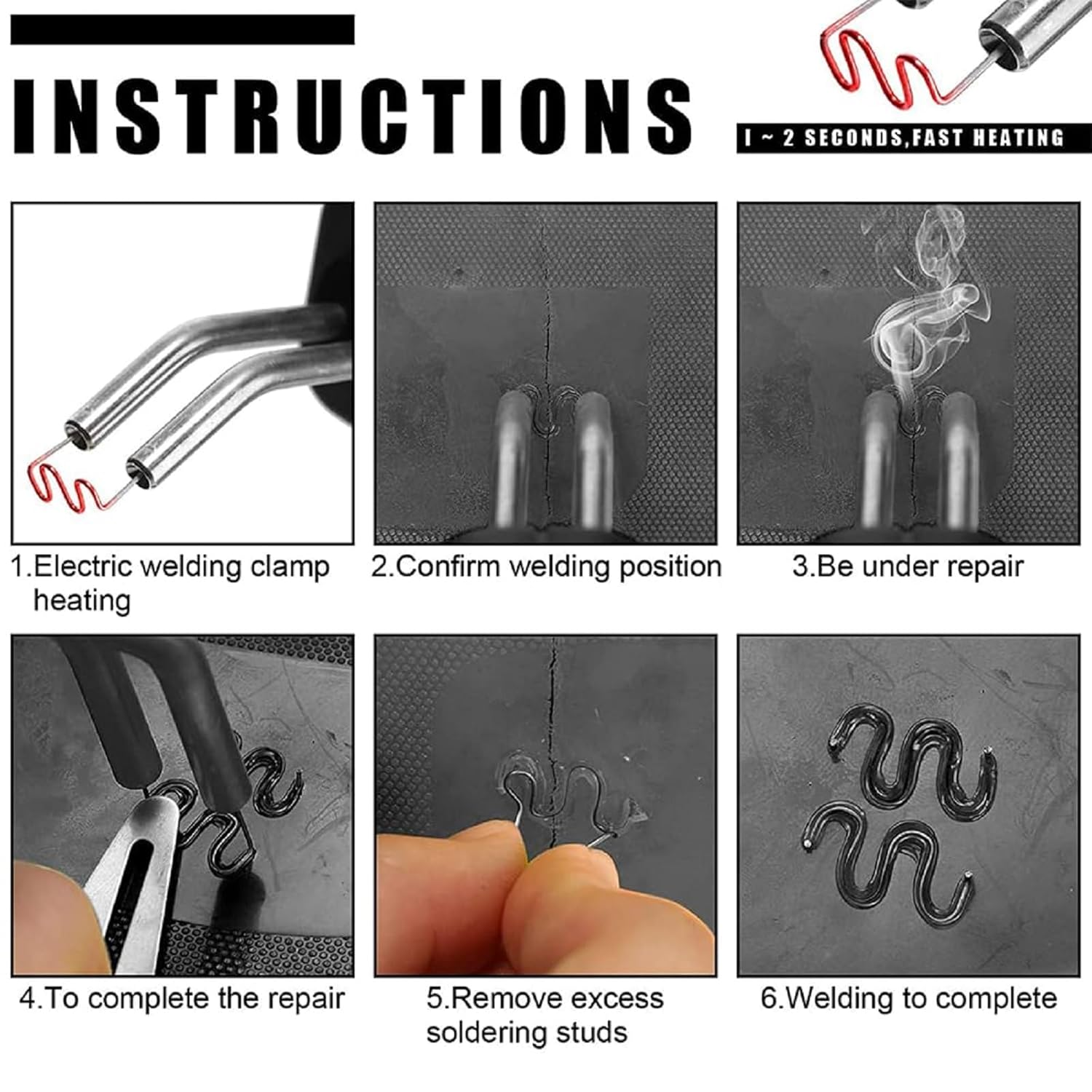 INSTRUCTIONS

1 ~ 2 SECONDS,FAST HEATING

1.Electric welding clamp heating

2.Confirm welding position

3.Be under repair

4.To complete the repair

5.Remove excess soldering studs

6.Welding to complete