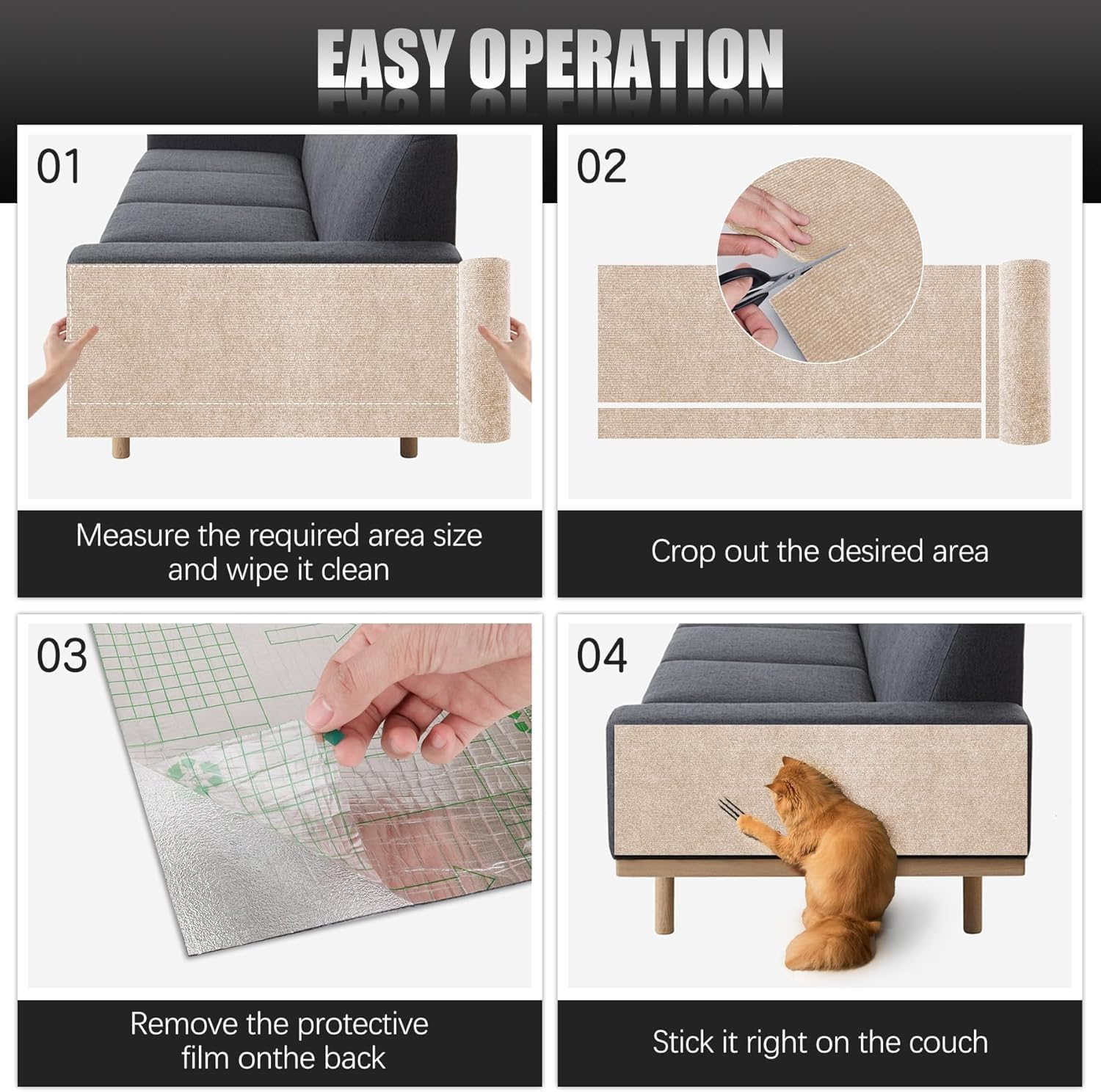 EASY OPERATION

01

Measure the required area size and wipe it clean

02

Crop out the desired area

03

Remove the protective film onthe back

04

Stick it right on the couch