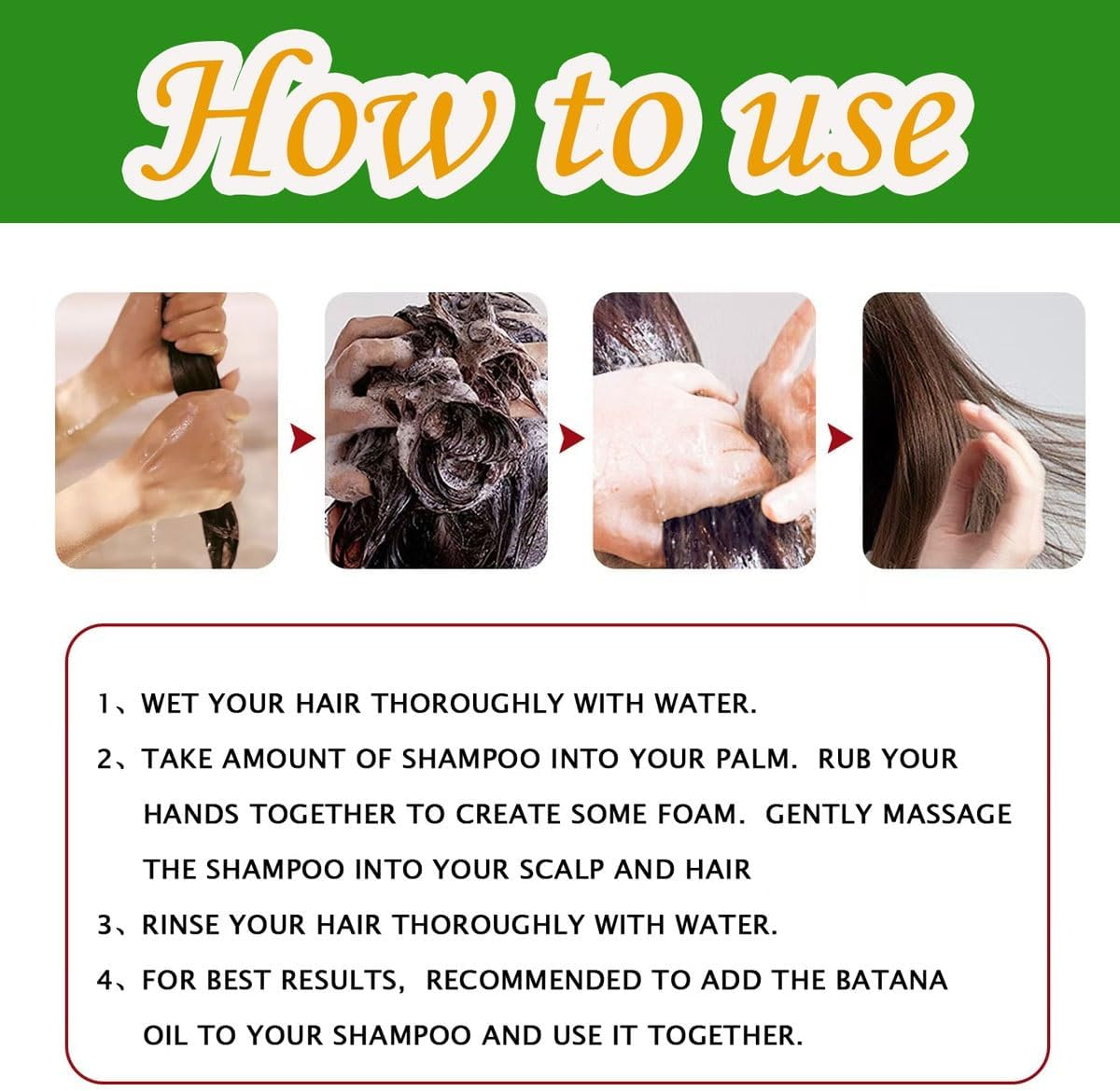 How to use

1、WET YOUR HAIR THOROUGHLY WITH WATER.

2、TAKE AMOUNT OF SHAMPOO INTO YOUR PALM. RUB YOUR HANDS TOGETHER TO CREATE SOME FOAM. GENTLY MASSAGE THE SHAMPOO INTO YOUR SCALP AND HAIR

3、RINSE YOUR HAIR THOROUGHLY WITH WATER.

4、FOR BEST RESULTS, RECOMMENDED TO ADD THE BATANA OIL TO YOUR SHAMPOO AND USE IT TOGETHER.