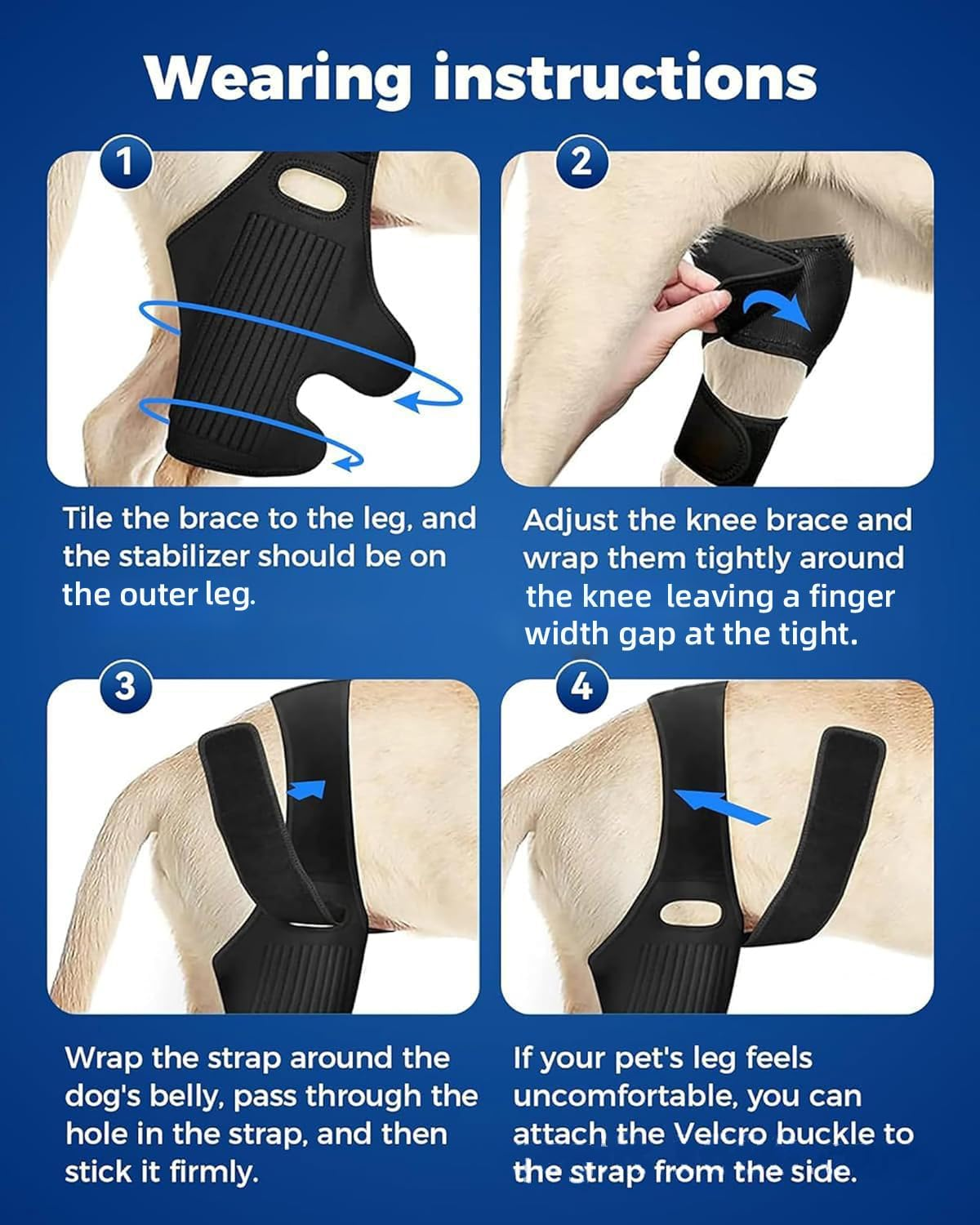 Wearing instructions

1

Tile the brace to the leg, and the stabilizer should be on the outer leg.

2

Adjust the knee brace and wrap them tightly around the knee leaving a finger width gap at the tight.

3

Wrap the strap around the dog's belly, pass through the hole in the strap, and then stick it firmly.

4

If your pet's leg feels uncomfortable, you can attach the Velcro buckle to the strap from the side.