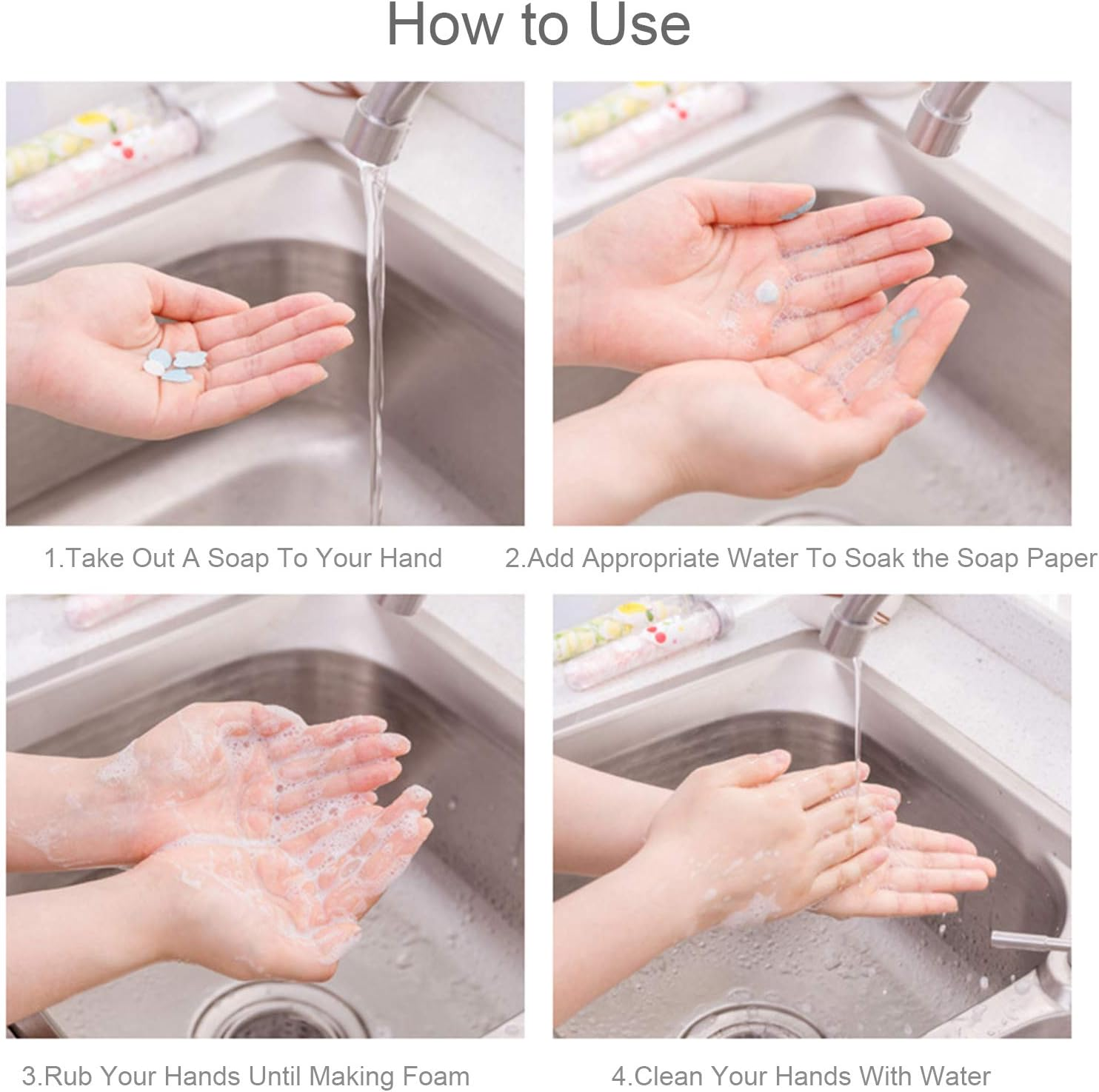 How to Use

1.Take Out A Soap To Your Hand

2.Add Appropriate Water To Soak the Soap Paper

3.Rub Your Hands Until Making Foam

4.Clean Your Hands With Water