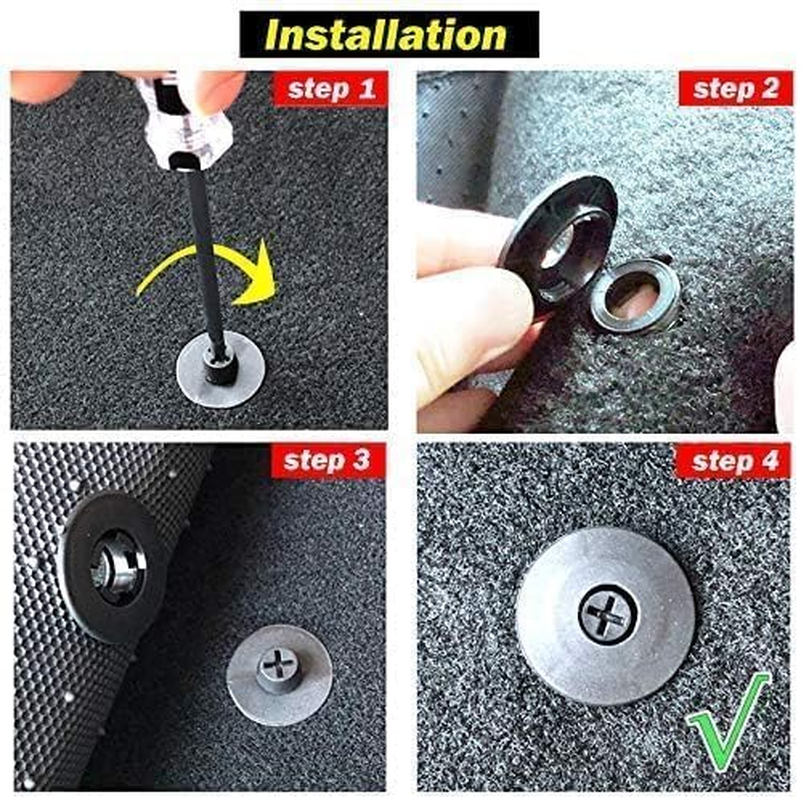 Installation

step 1

step 2

step 3

step 4