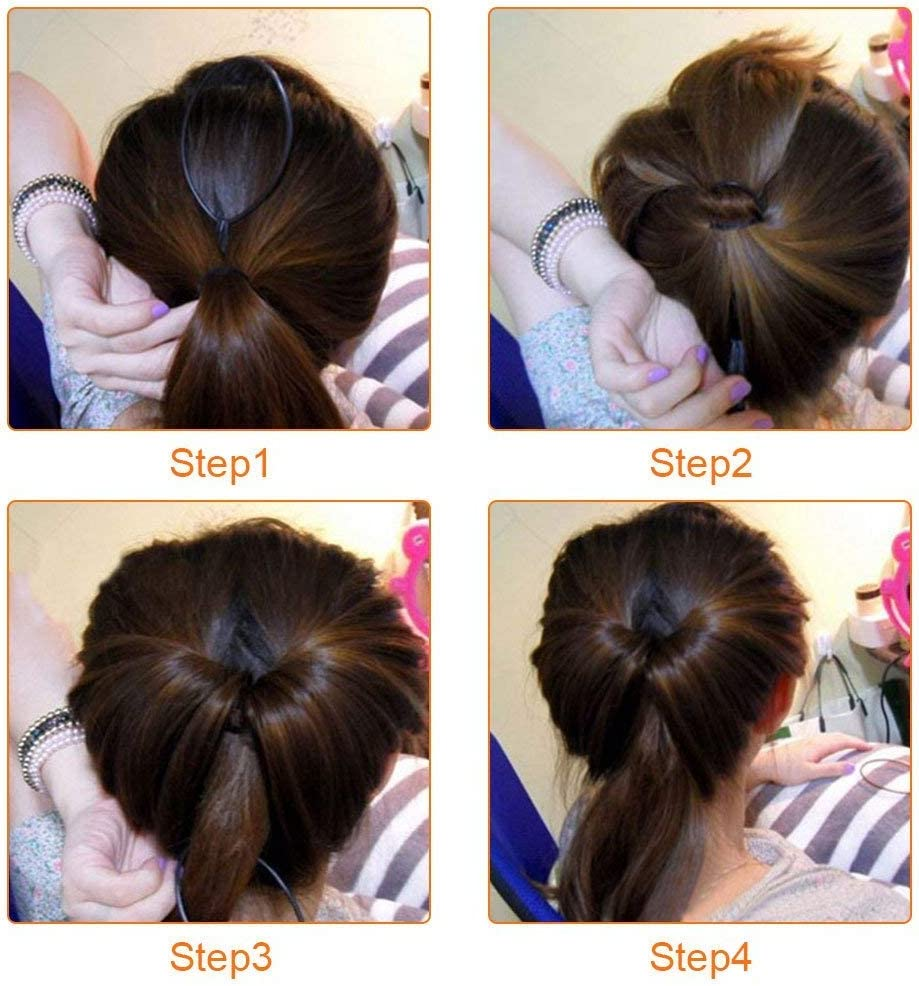 Step1

Step2

Step3

Step4