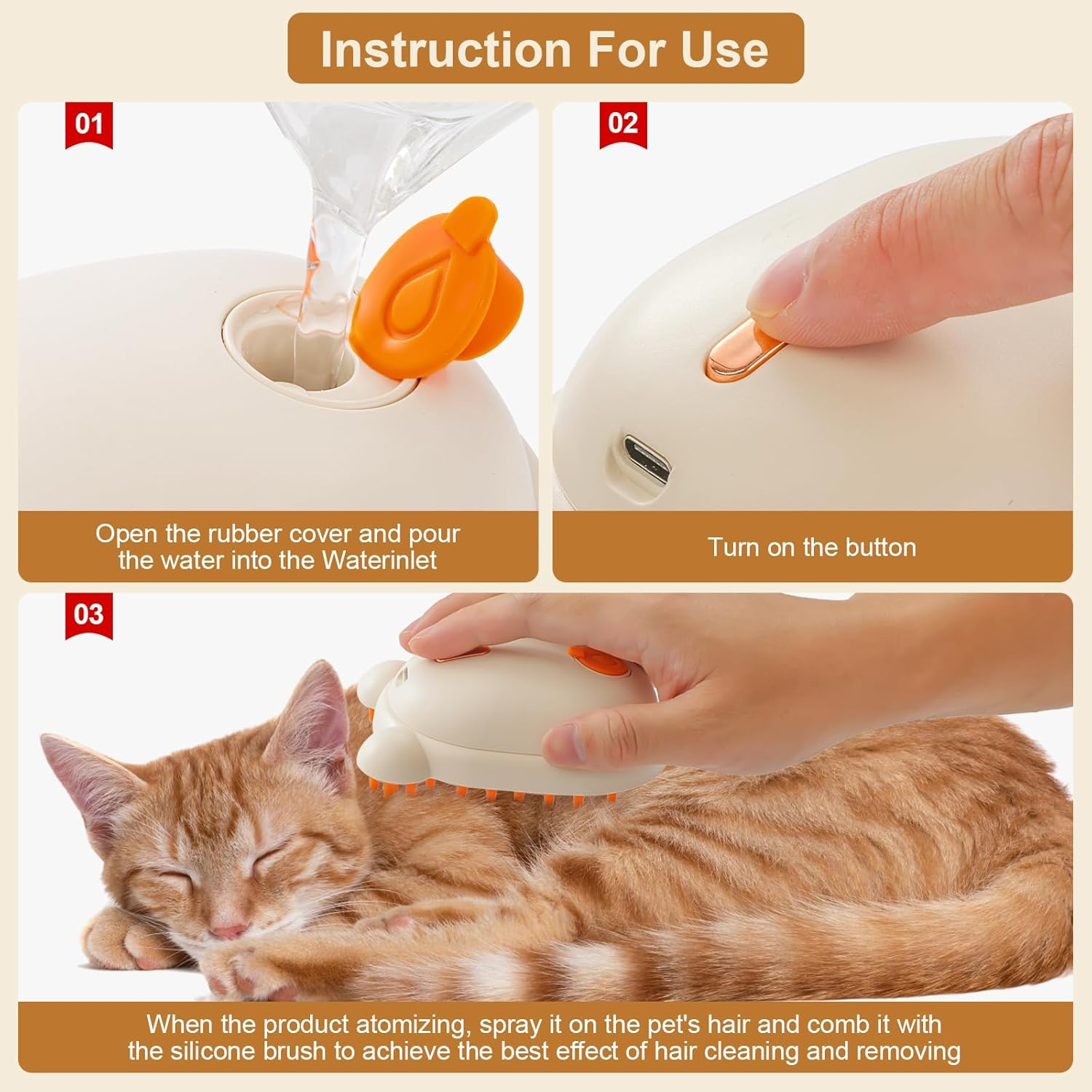 Instruction For Use

01

Open the rubber cover and pour the water into the Waterinlet

02

Turn on the button

03

When the product atomizing, spray it on the pet's hair and comb it with the silicone brush to achieve the best effect of hair cleaning and removing