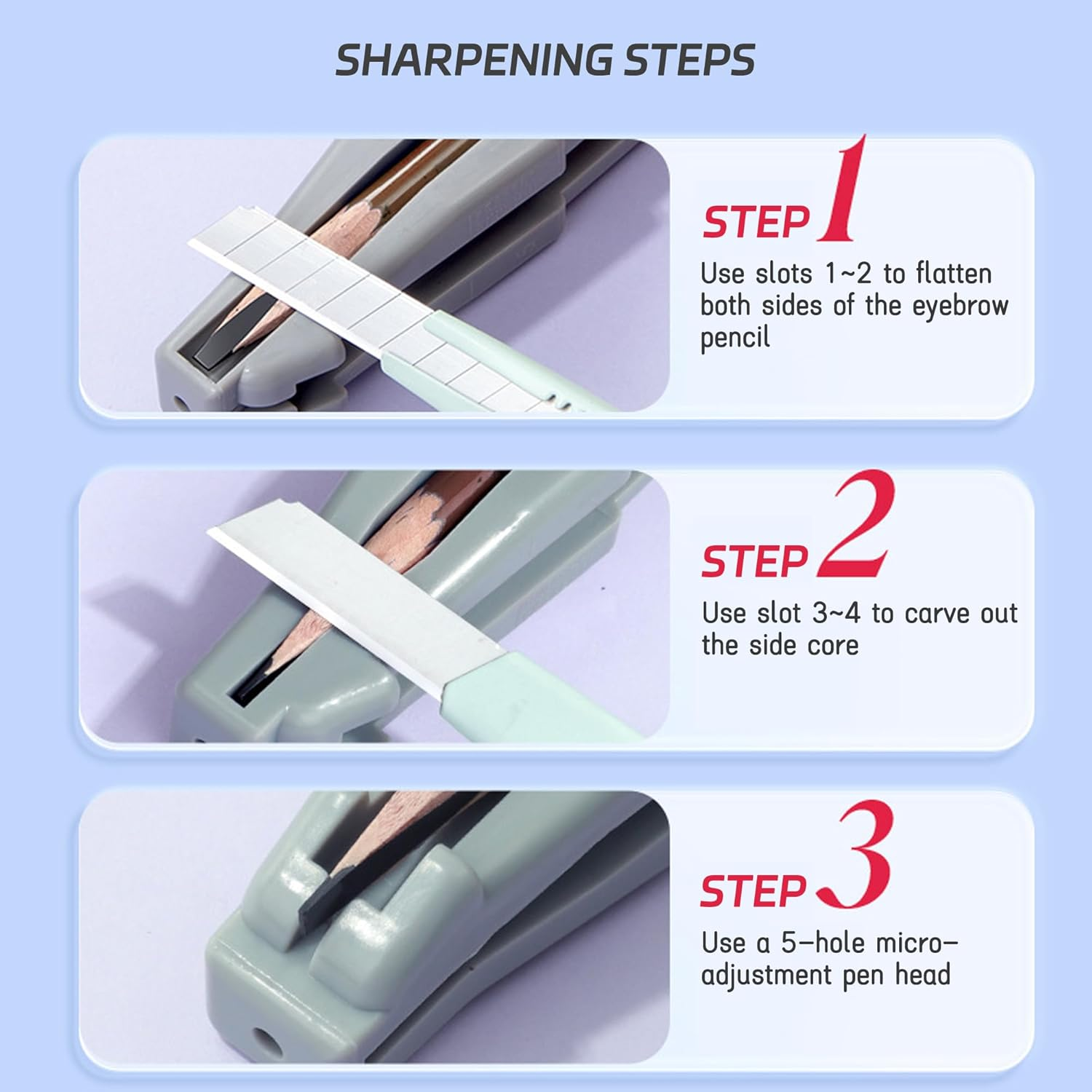 SHARPENING STEPS

STEP 1

Use slots 1~2 to flatten both sides of the eyebrow pencil

STEP 2

Use slot 3~4 to carve out the side core

STEP 3

Use a 5-hole micro-adjustment pen head