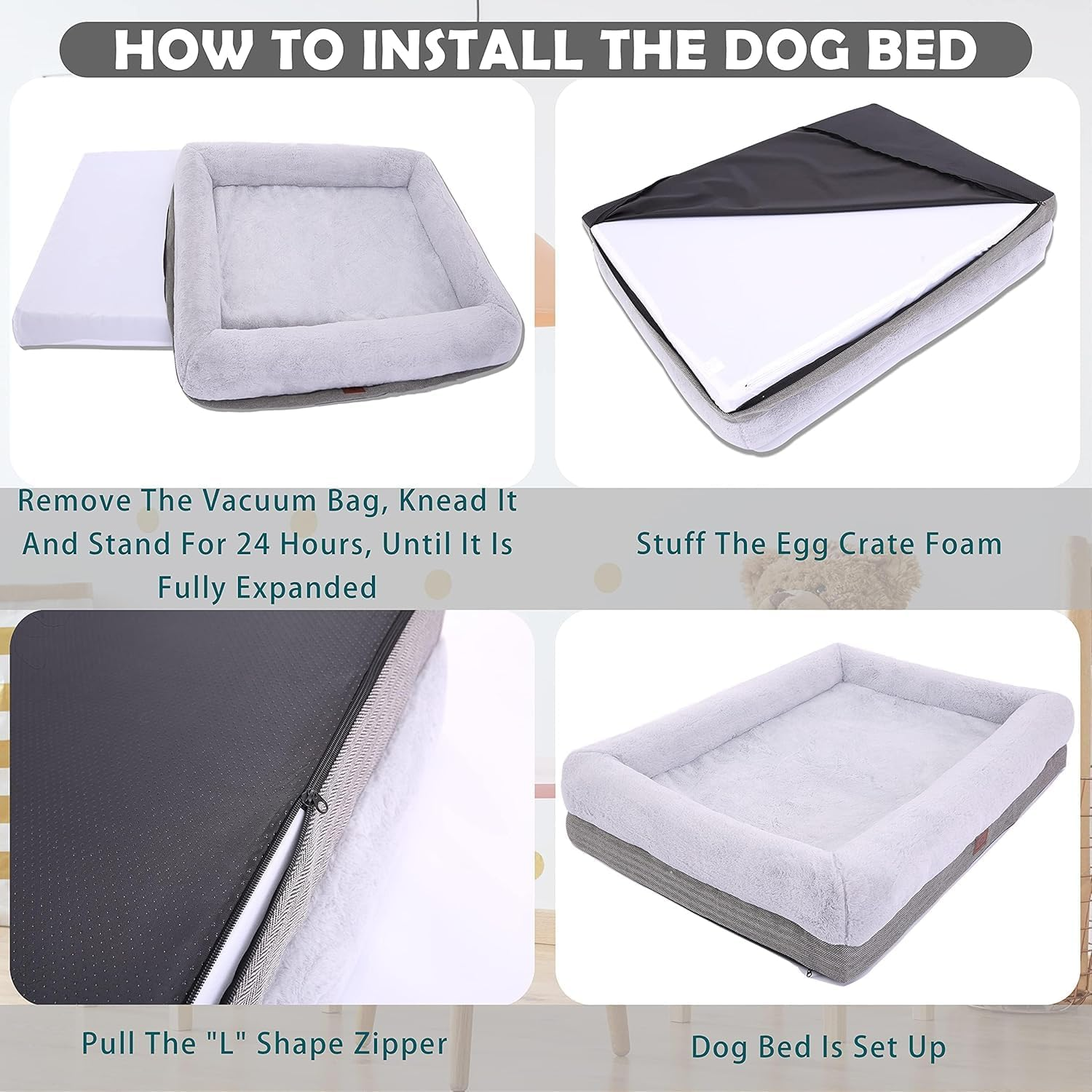 HOW TO INSTALL THE DOG BED

Remove The Vacuum Bag, Knead It And Stand For 24 Hours, Until It Is Fully Expanded

Stuff The Egg Crate Foam

Pull The "L" Shape Zipper

Dog Bed Is Set Up