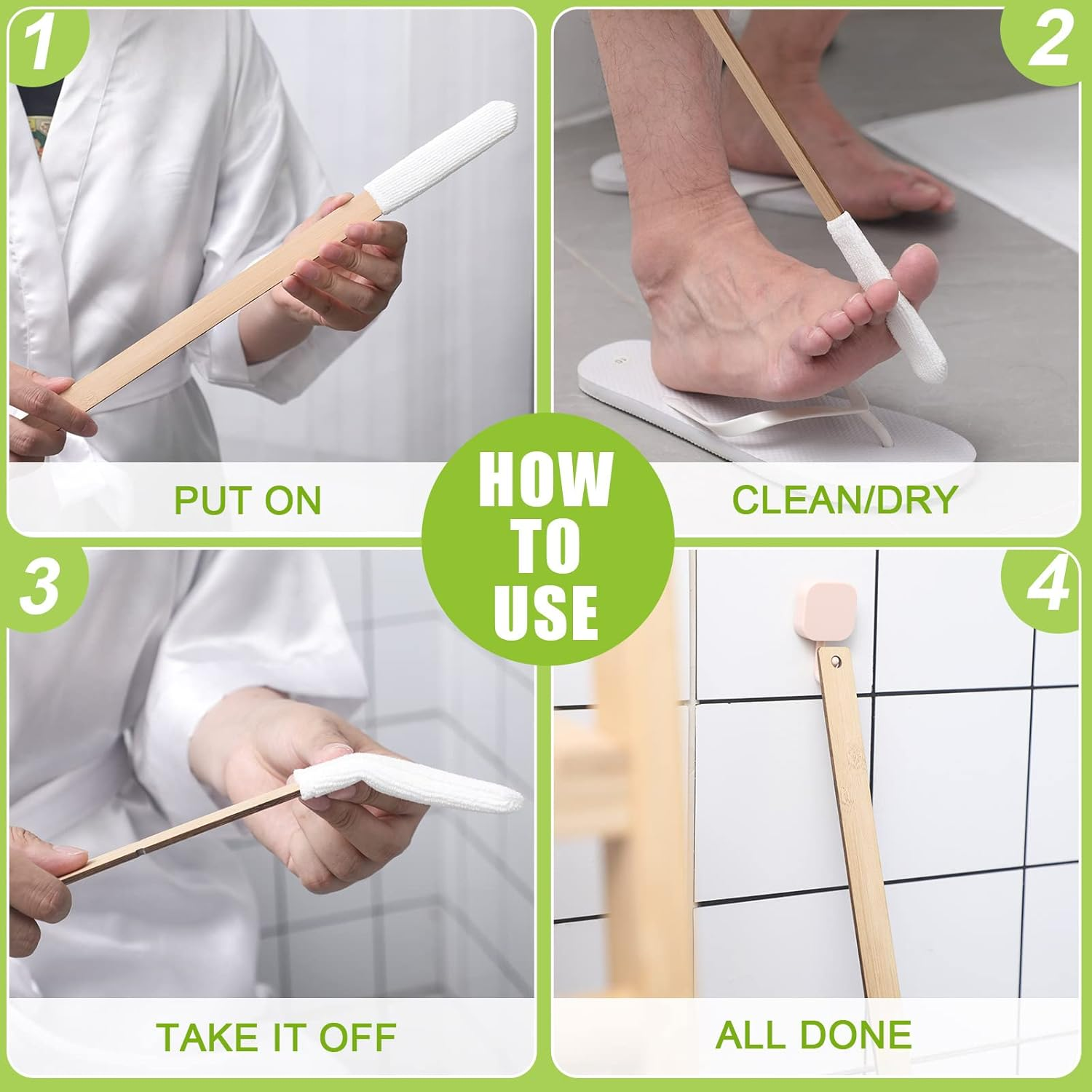 1

PUT ON

2

CLEAN/DRY

HOW TO USE

3

TAKE IT OFF

4

ALL DONE