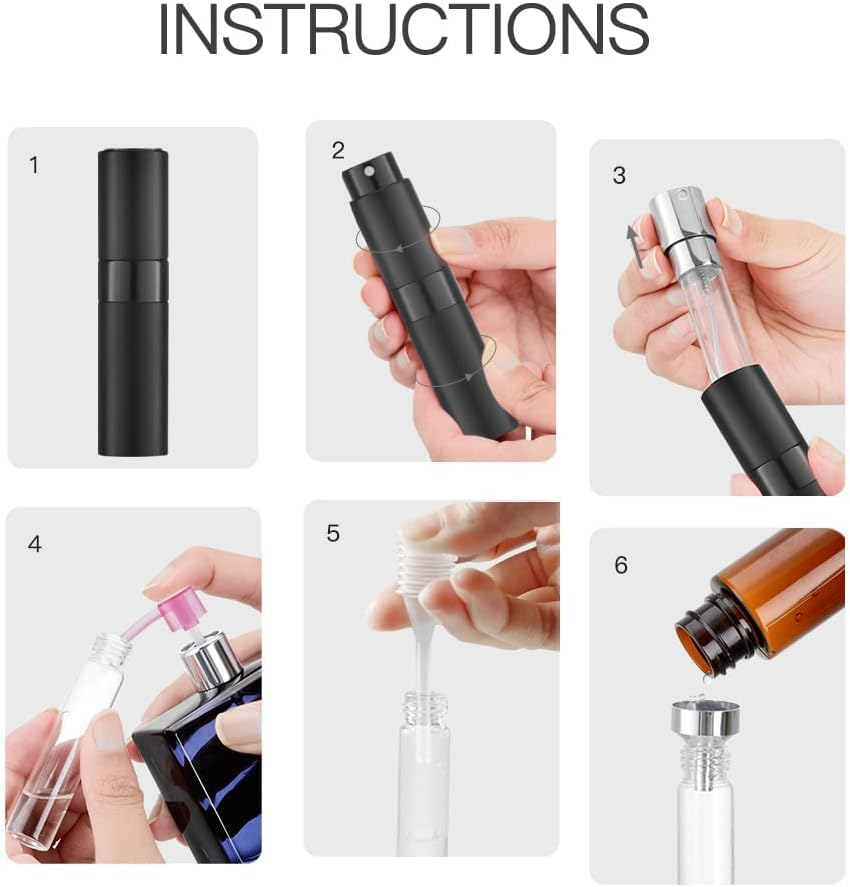 INSTRUCTIONS

1

2

3

4

5

6