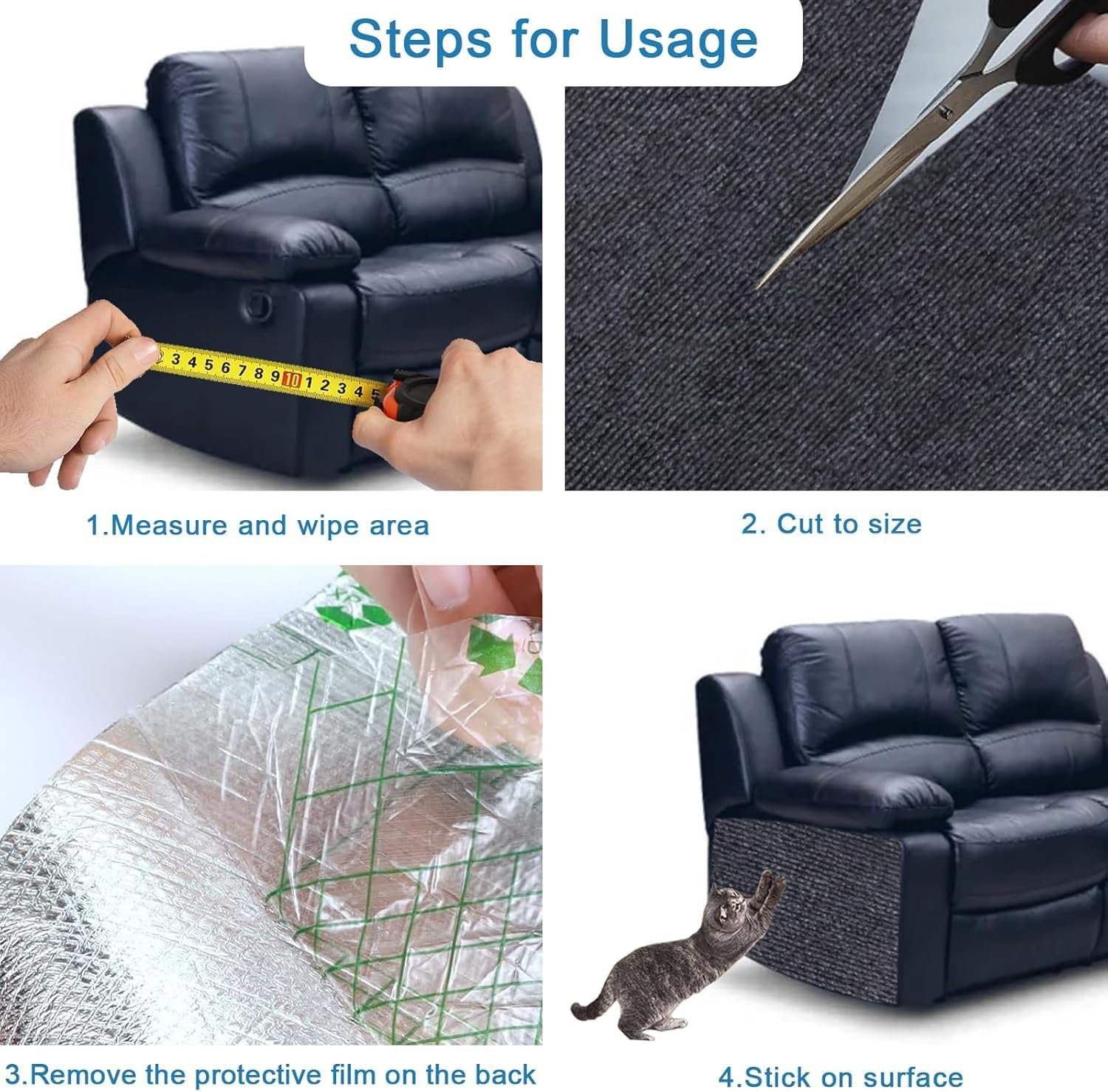 Steps for Usage

3 4 5 6 7 8 9 10 1 2 3 4 5

1.Measure and wipe area

2. Cut to size

3.Remove the protective film on the back

4.Stick on surface