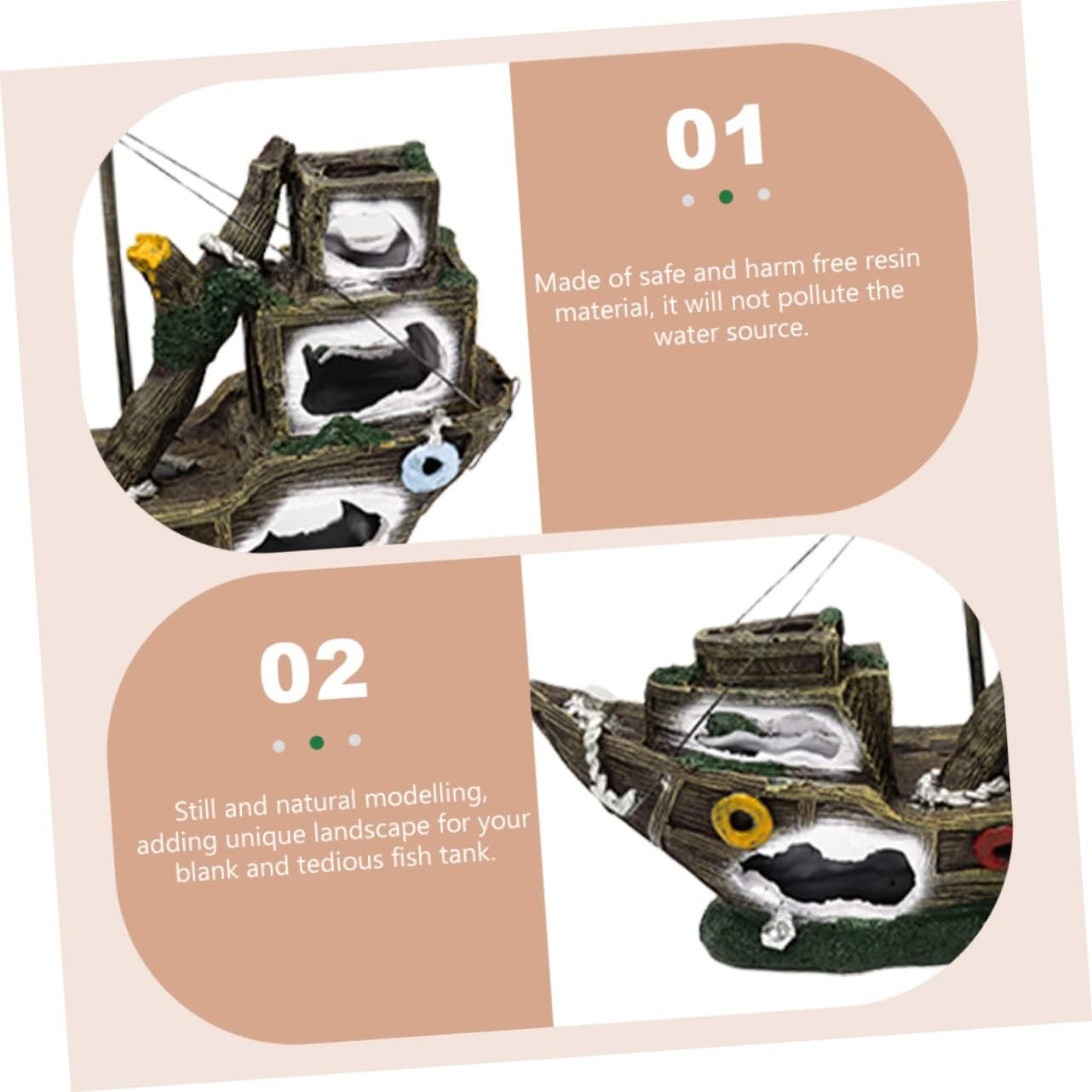 01

Made of safe and harm free resin material, it will not pollute the water source.

02

Still and natural modelling, adding unique landscape for your blank and tedious fish tank.