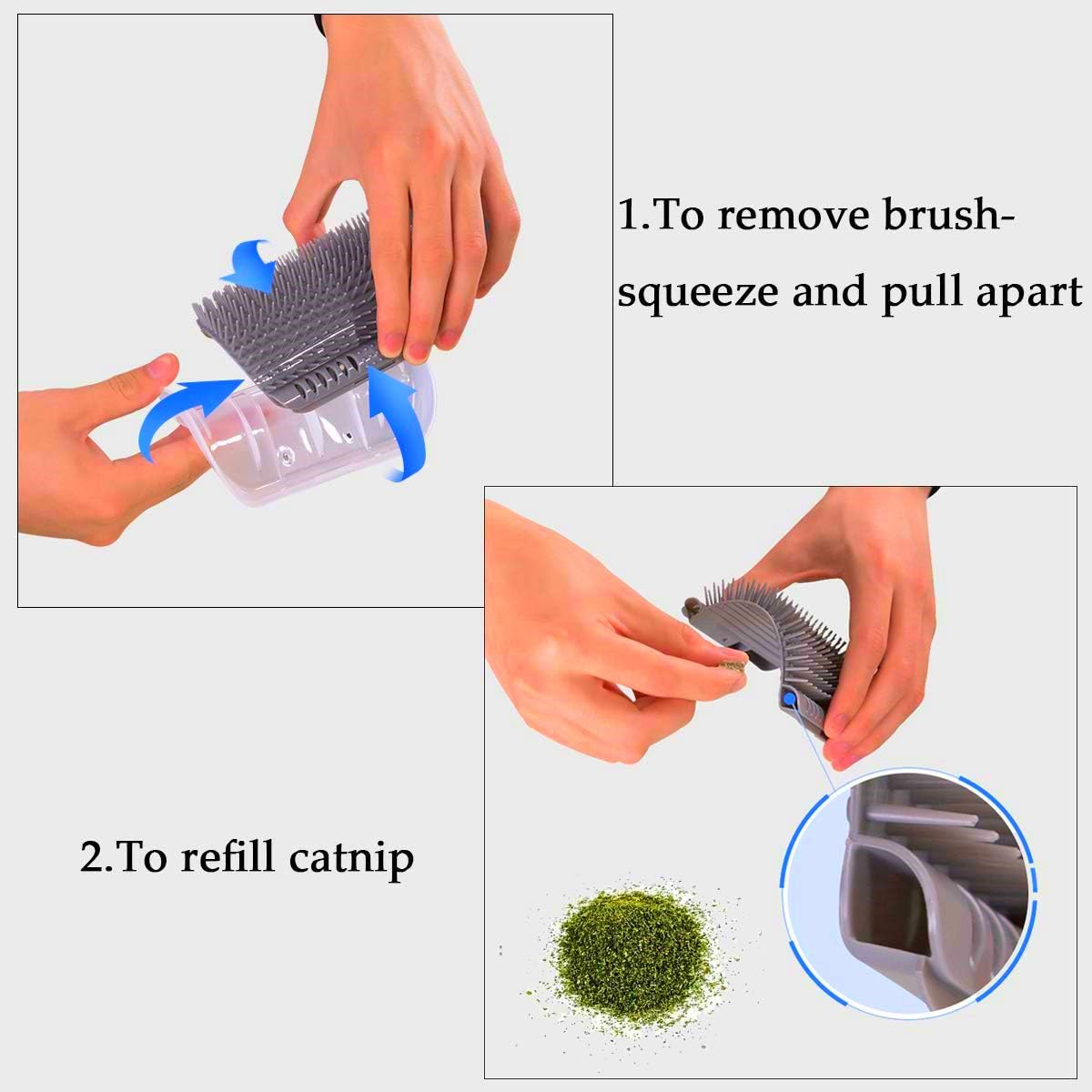 1.To remove brush-squeeze and pull apart

2.To refill catnip