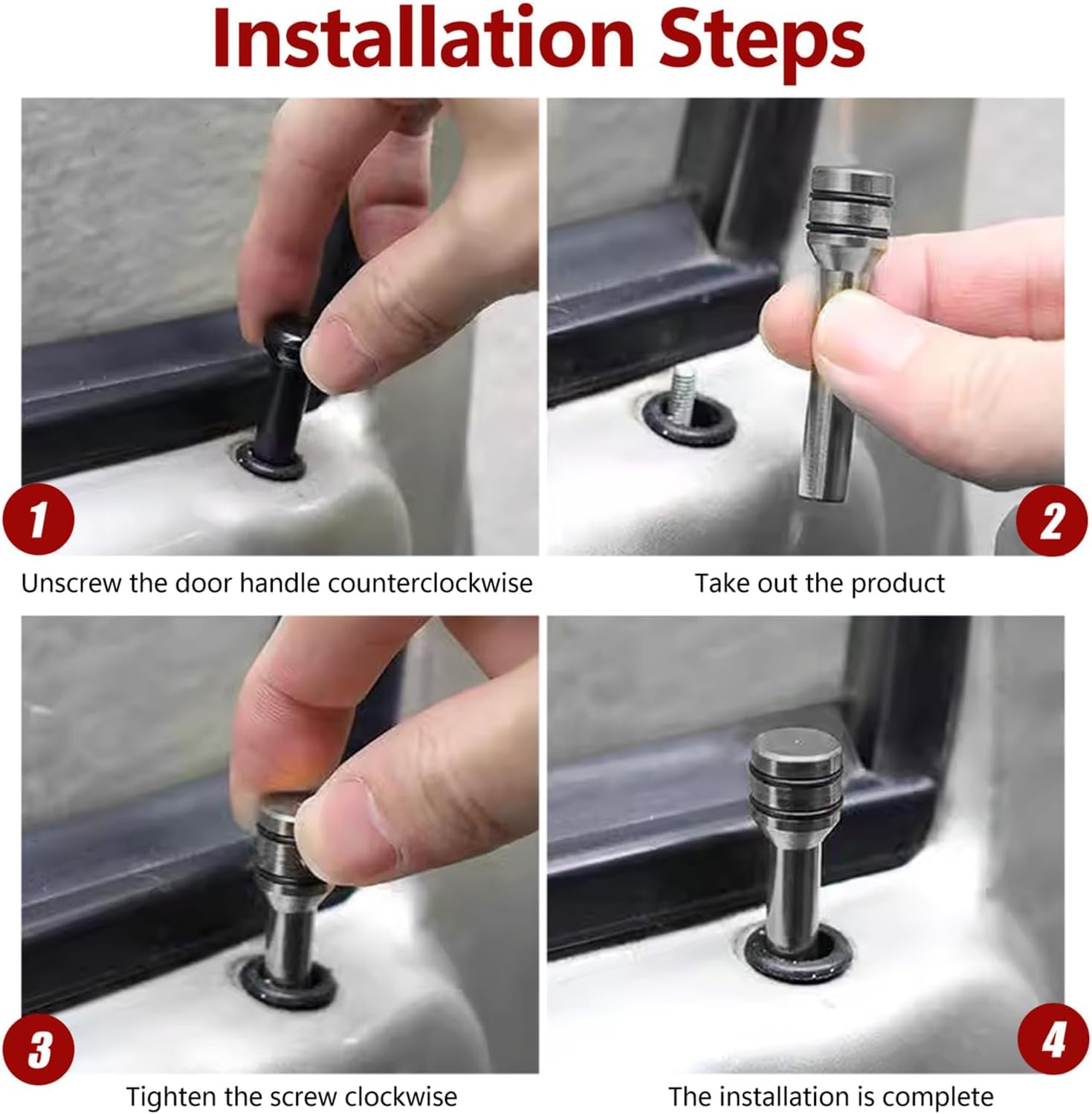 Installation Steps

1

Unscrew the door handle counterclockwise

2

Take out the product

3

Tighten the screw clockwise

4

The installation is complete