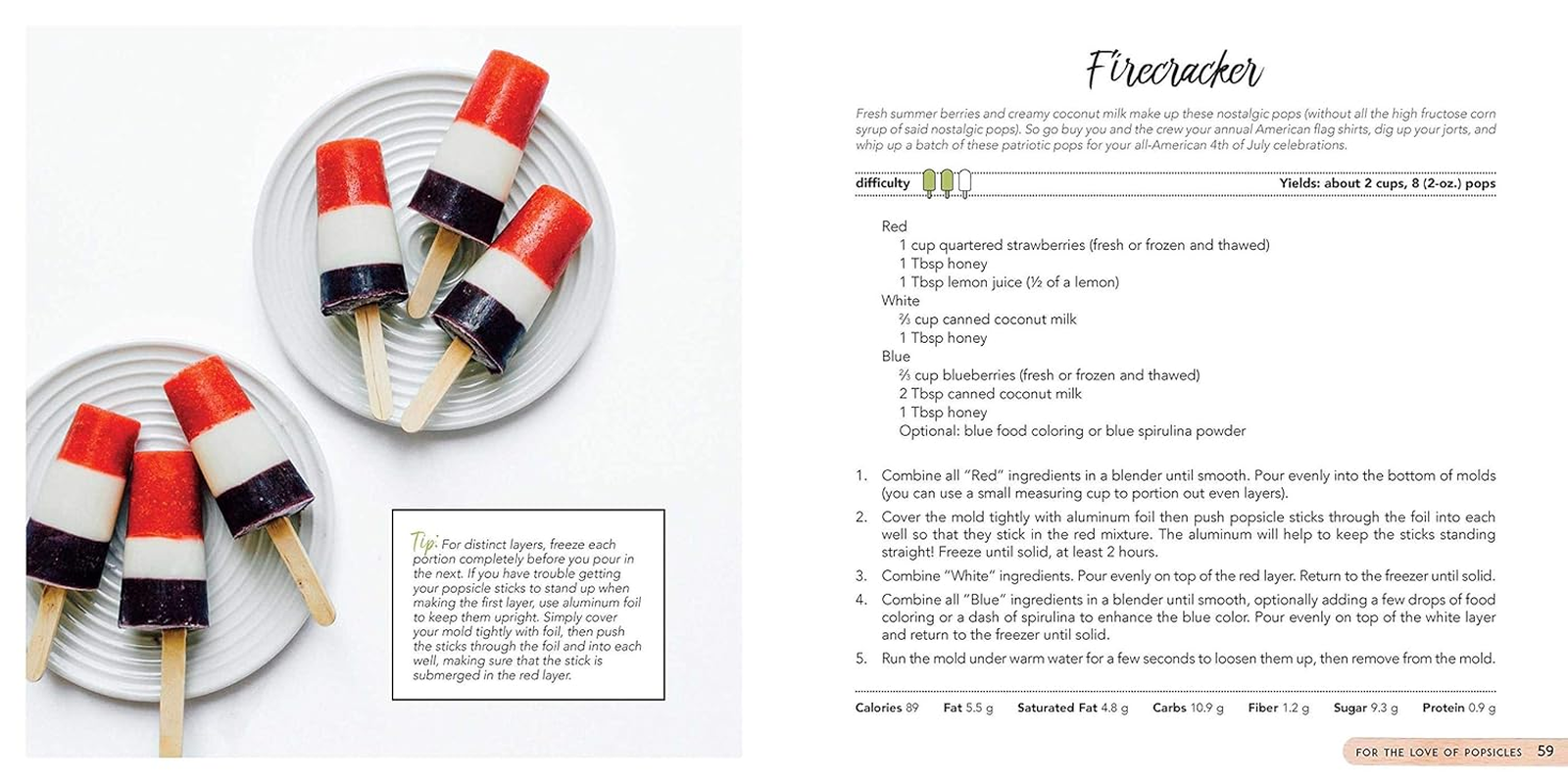 Tip: For distinct layers, freeze each portion completely before you pour in the next. If you have trouble getting your popsicle sticks to stand up when making the first layer, use aluminum foil to keep them upright. Simply cover your mold tightly with foil, then push the sticks through the foil and into each well, making sure that the stick is submerged in the red layer.

Firecracker

Fresh summer berries and creamy coconut milk make up these nostalgic pops (without all the high fructose corn syrup of said nostalgic pops). So go buy you and the crew your annual American flag shirts, dig up your jorts, and whip up a batch of these patriotic pops for your all-American 4th of July celebrations.

difficulty Yields: about 2 cups, 8 (2-oz.) pops

Red
1 cup quartered strawberries (fresh or frozen and thawed)
1 Tbsp honey
1 Tbsp lemon juice (½ of a lemon)
White
⅔ cup canned coconut milk
1 Tbsp honey
Blue
⅔ cup blueberries (fresh or frozen and thawed)
2 Tbsp canned coconut milk
1 Tbsp honey
Optional: blue food coloring or blue spirulina powder

1. Combine all "Red" ingredients in a blender until smooth. Pour evenly into the bottom of molds (you can use a small measuring cup to portion out even layers).
2. Cover the mold tightly with aluminum foil then push popsicle sticks through the foil into each well so that they stick in the red mixture. The aluminum will help to keep the sticks standing straight! Freeze until solid, at least 2 hours.
3. Combine "White" ingredients. Pour evenly on top of the red layer. Return to the freezer until solid.
4. Combine all "Blue" ingredients in a blender until smooth, optionally adding a few drops of food coloring or a dash of spirulina to enhance the blue color. Pour evenly on top of the white layer and return to the freezer until solid.
5. Run the mold under warm water for a few seconds to loosen them up, then remove from the mold.

Calories 89 Fat 5.5 g Saturated Fat 4.8 g Carbs 10.9 g Fiber 1.2 g Sugar 9.3 g Protein 0.9 g

FOR THE LOVE OF POPSICLES 59