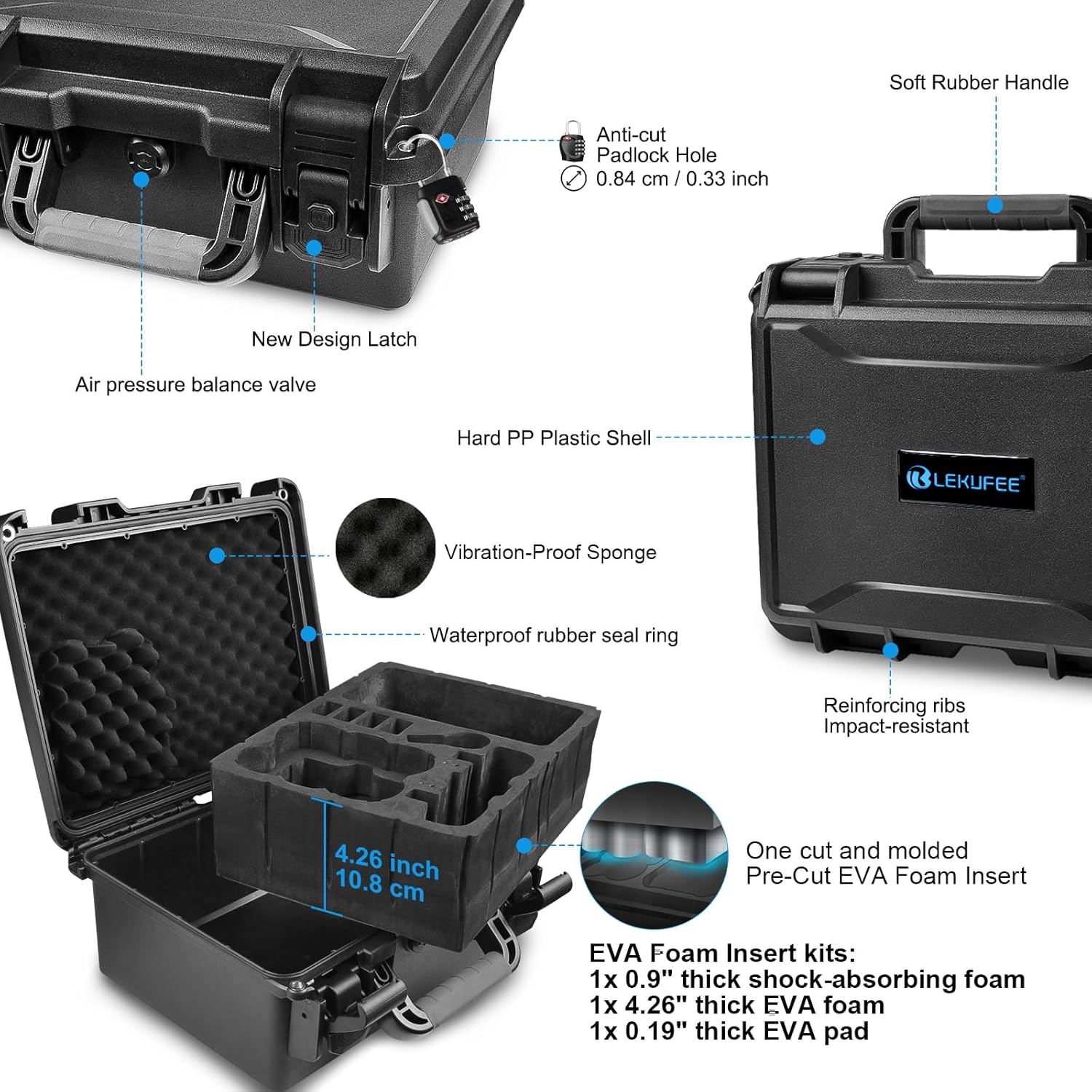 Soft Rubber Handle

Anti-cut
Padlock Hole
0.84 cm / 0.33 inch

New Design Latch

Air pressure balance valve

Hard PP Plastic Shell

LEKUFEE

Vibration-Proof Sponge

Waterproof rubber seal ring

Reinforcing ribs
Impact-resistant

4.26 inch
10.8 cm

One cut and molded
Pre-Cut EVA Foam Insert

EVA Foam Insert kits:
1x 0.9" thick shock-absorbing foam
1x 4.26" thick EVA foam
1x 0.19" thick EVA pad