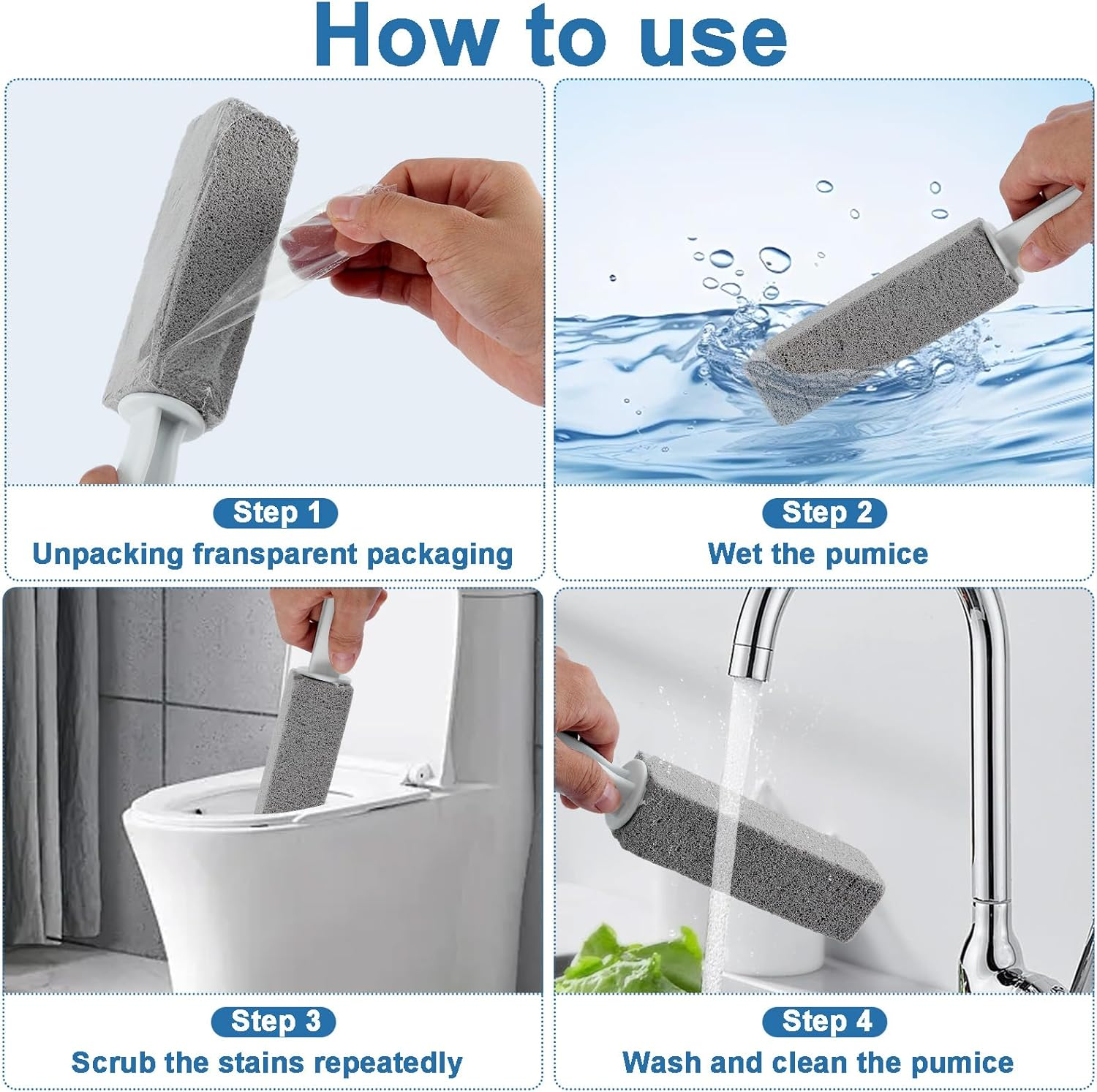 How to use

Step 1
Unpacking fransparent packaging

Step 2
Wet the pumice

Step 3
Scrub the stains repeatedly

Step 4
Wash and clean the pumice