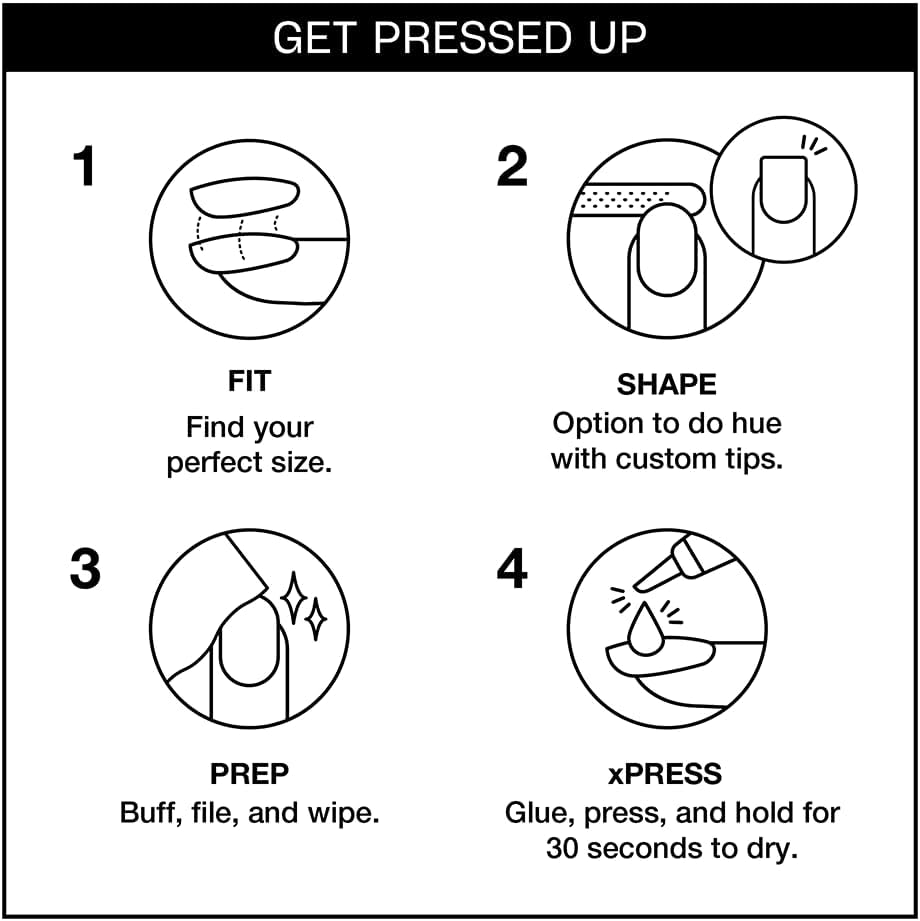 GET PRESSED UP

1

FIT
Find your perfect size.

2

SHAPE
Option to do hue with custom tips.

3

PREP
Buff, file, and wipe.

4

xPRESS
Glue, press, and hold for 30 seconds to dry.