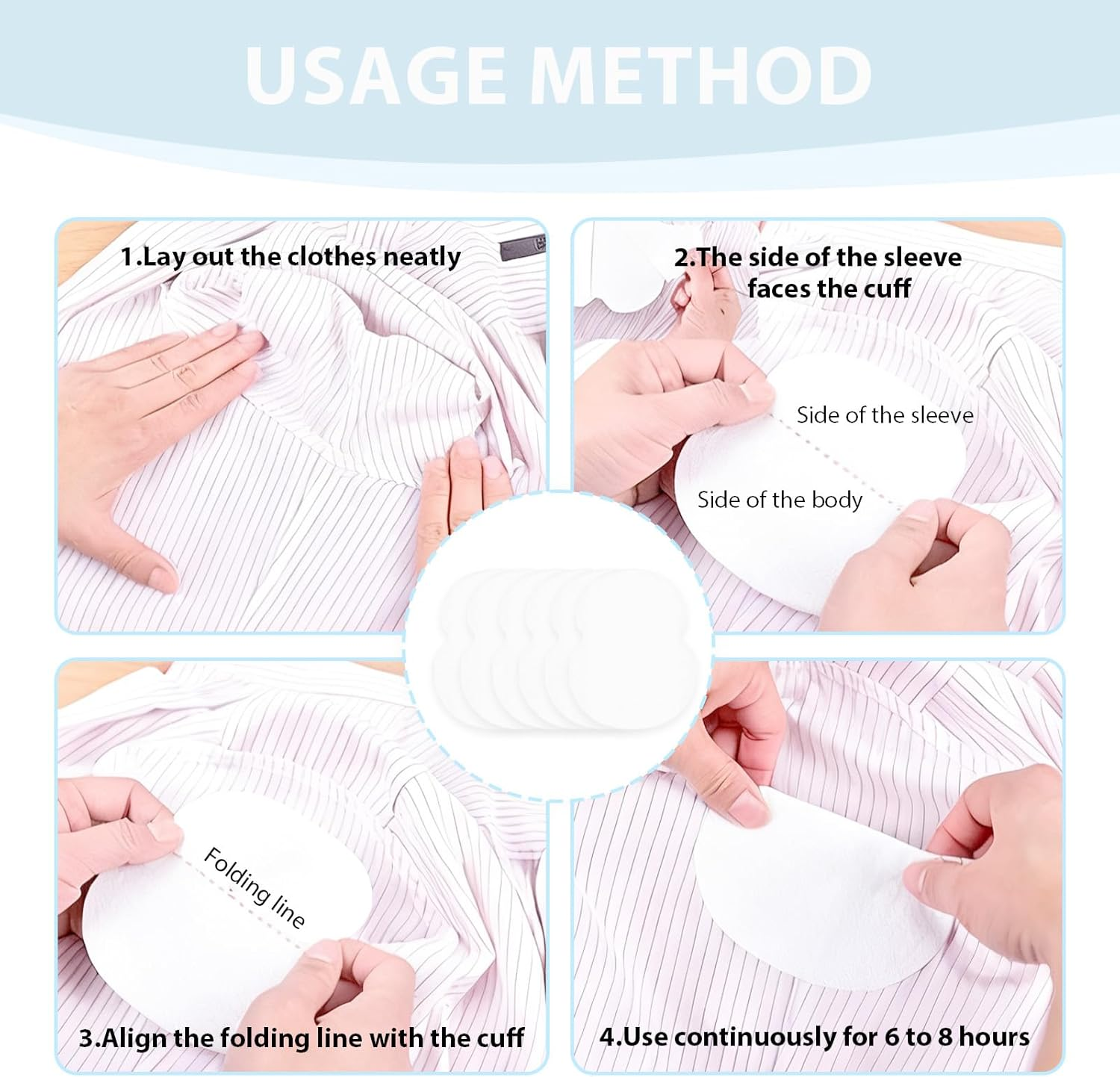 USAGE METHOD

1.Lay out the clothes neatly

2.The side of the sleeve faces the cuff

Side of the sleeve

Side of the body

Folding line

3.Align the folding line with the cuff

4.Use continuously for 6 to 8 hours