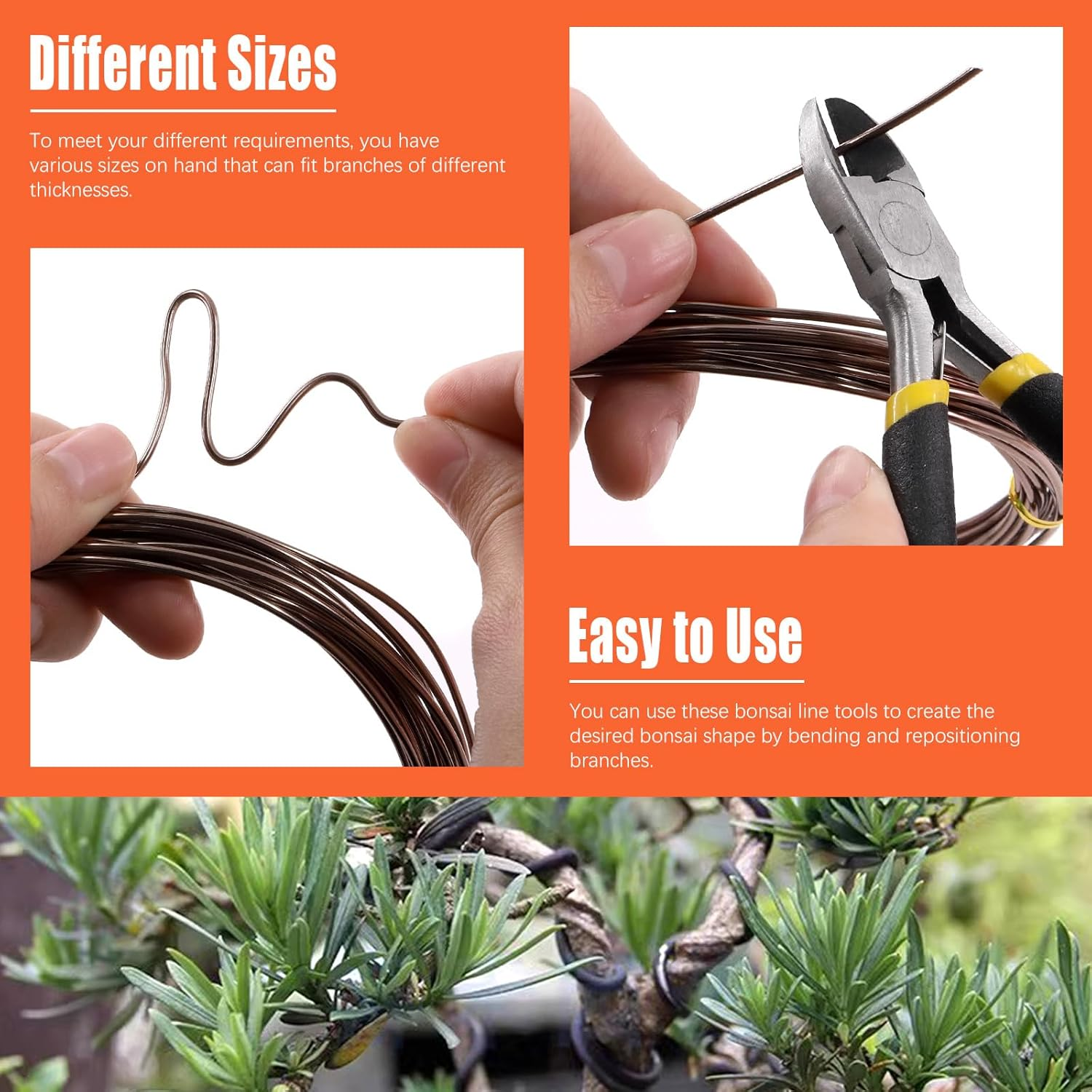 Different Sizes

To meet your different requirements, you have various sizes on hand that can fit branches of different thicknesses.

Easy to Use

You can use these bonsai line tools to create the desired bonsai shape by bending and repositioning branches.