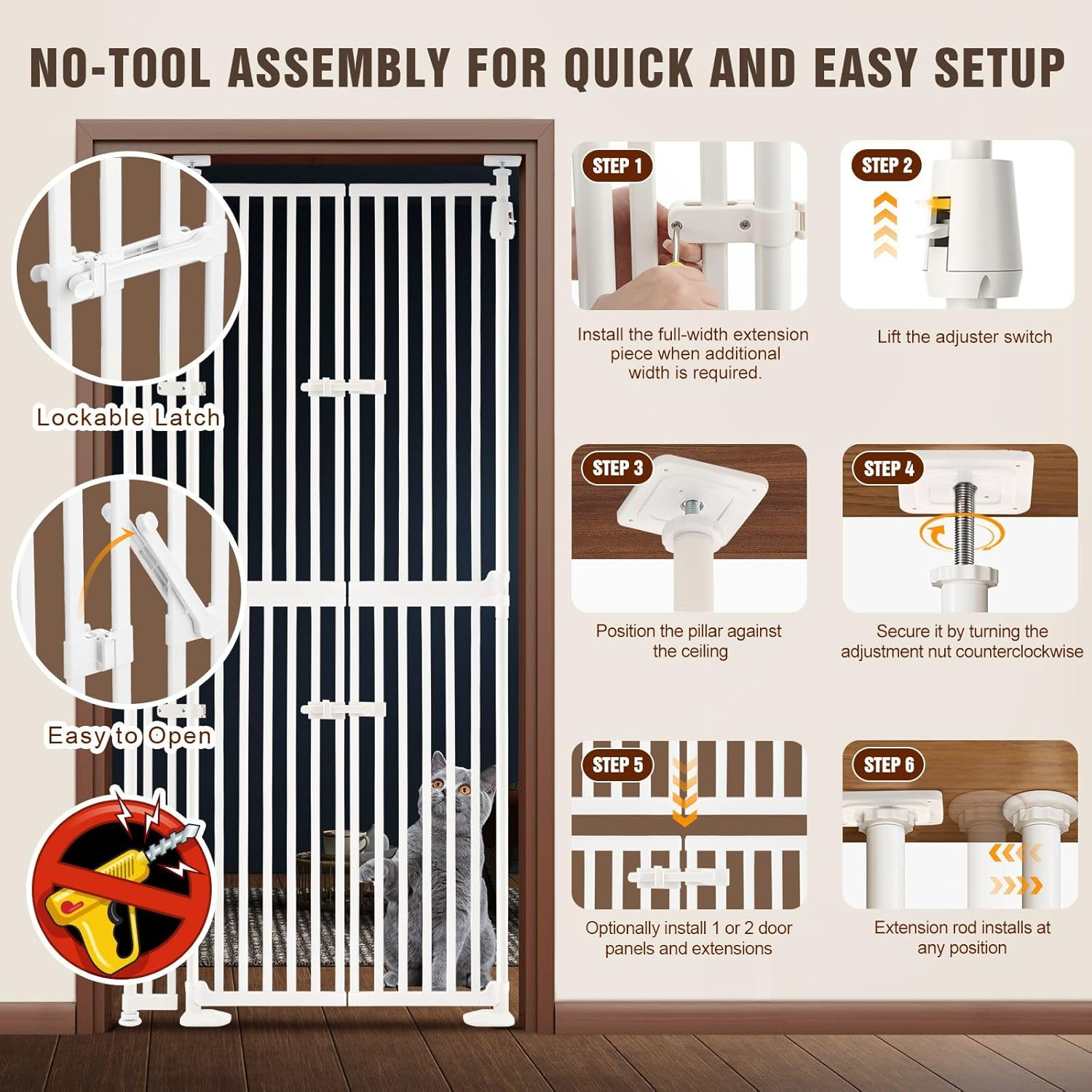 NO-TOOL ASSEMBLY FOR QUICK AND EASY SETUP

Lockable Latch

Easy to Open

STEP 1

Install the full-width extension piece when additional width is required.

STEP 2

Lift the adjuster switch

STEP 3

Position the pillar against the ceiling

STEP 4

Secure it by turning the adjustment nut counterclockwise

STEP 5

Optionally install 1 or 2 door panels and extensions

STEP 6

Extension rod installs at any position