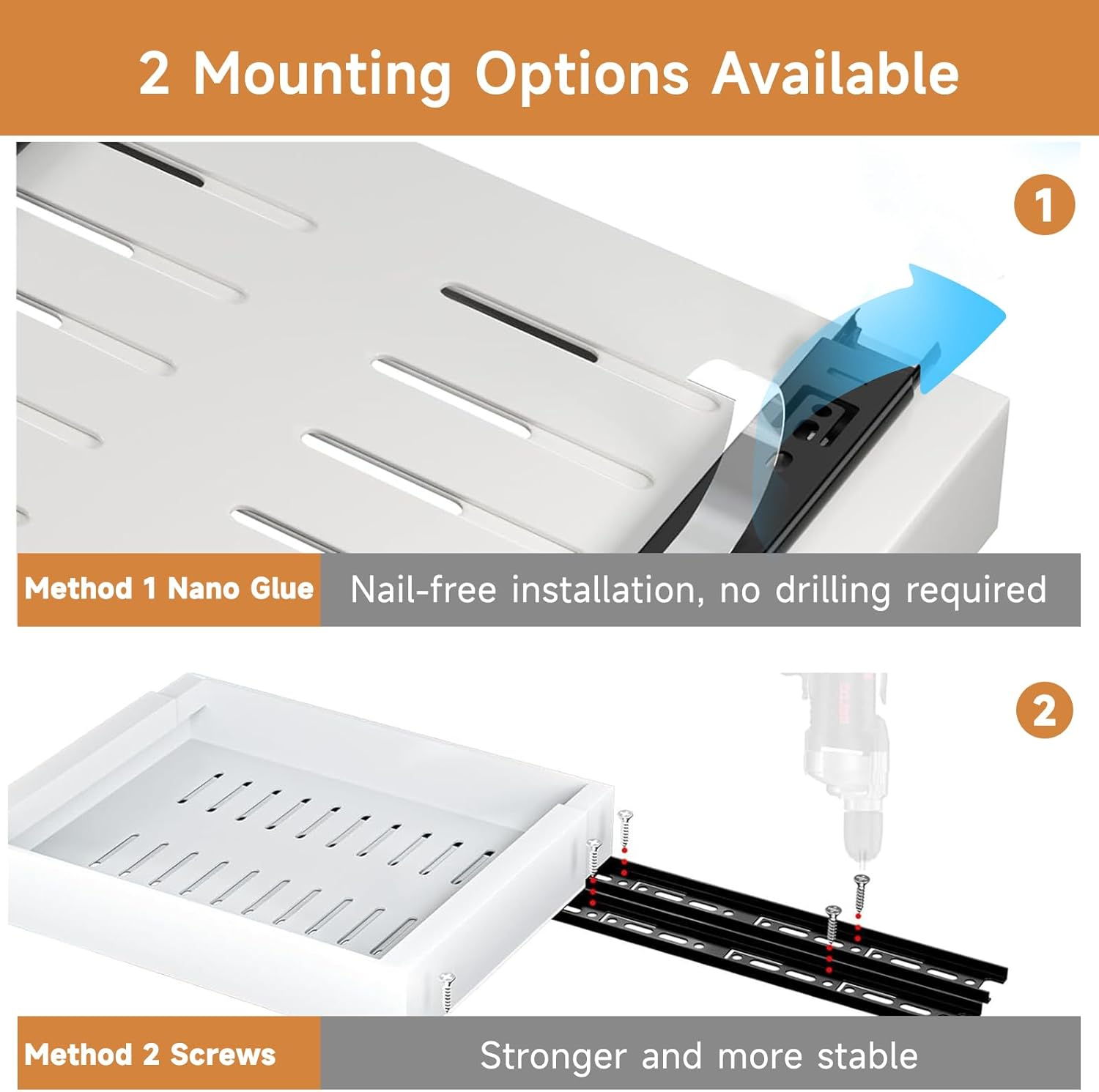 2 Mounting Options Available

1

Method 1 Nano Glue

Nail-free installation, no drilling required

2

Method 2 Screws

Stronger and more stable