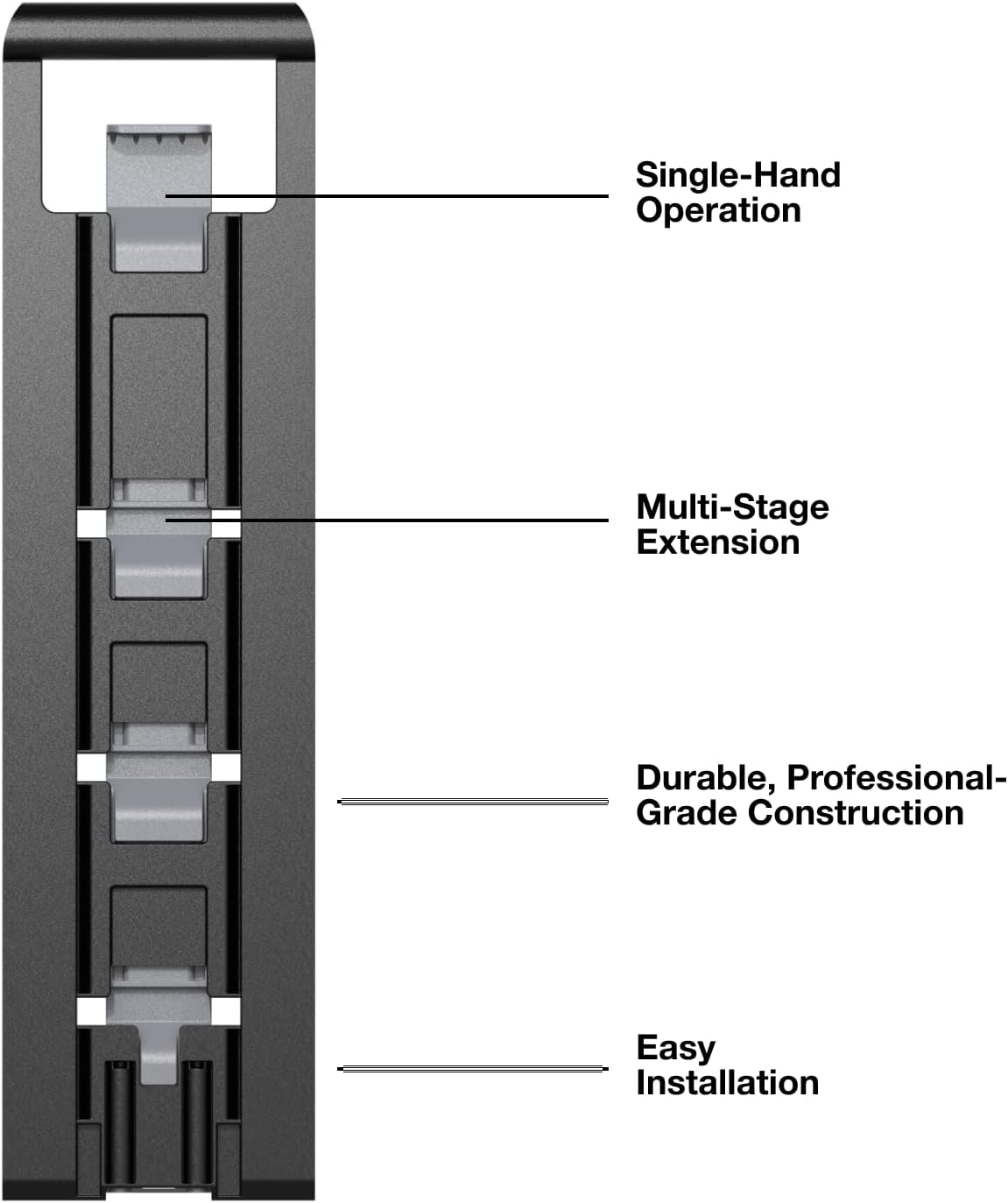 Single-Hand Operation

Multi-Stage Extension

Durable, Professional-Grade Construction

Easy Installation