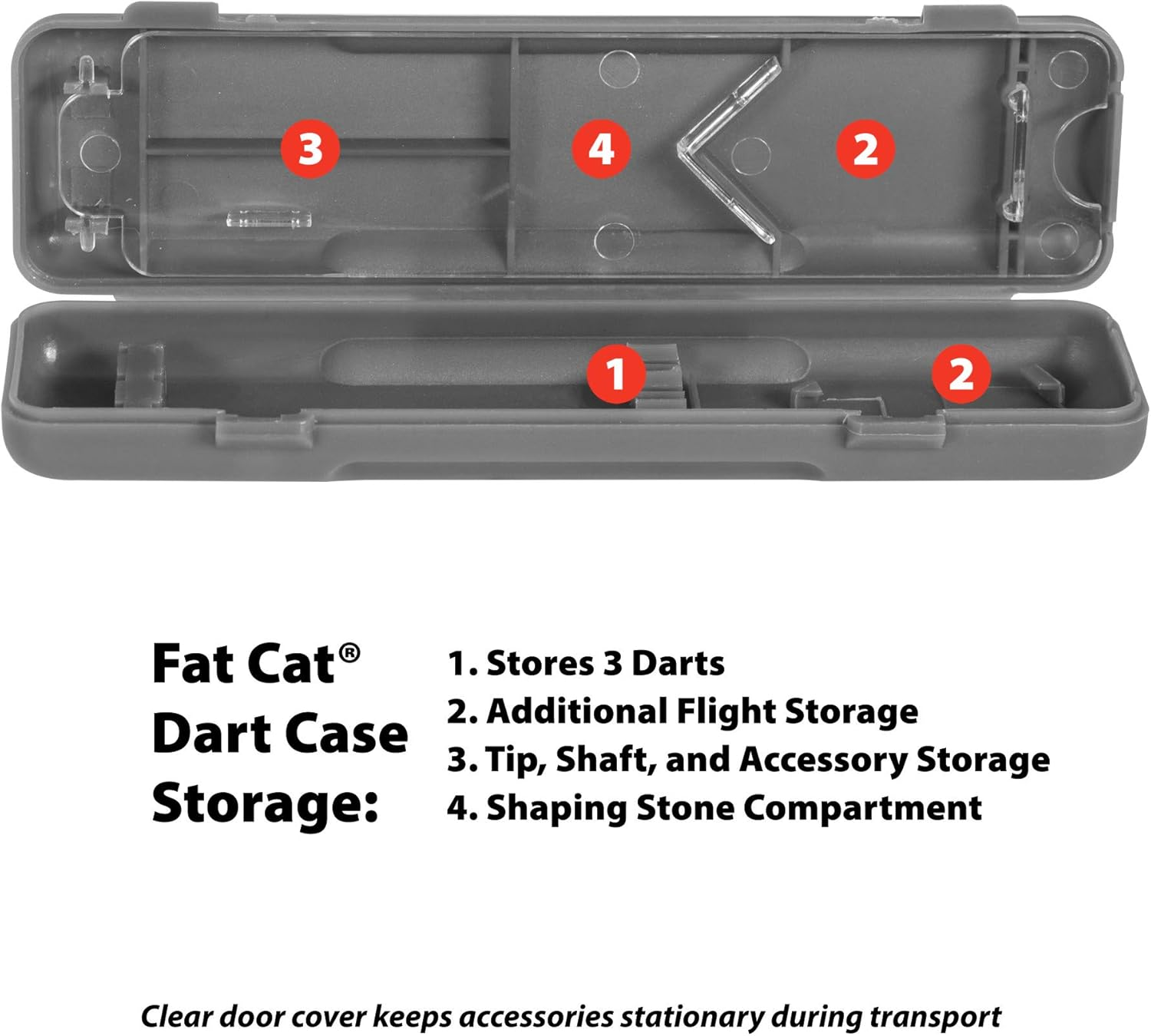 3
4
2
1
2

Fat Cat®
Dart Case
Storage:

1. Stores 3 Darts
2. Additional Flight Storage
3. Tip, Shaft, and Accessory Storage
4. Shaping Stone Compartment

Clear door cover keeps accessories stationary during transport