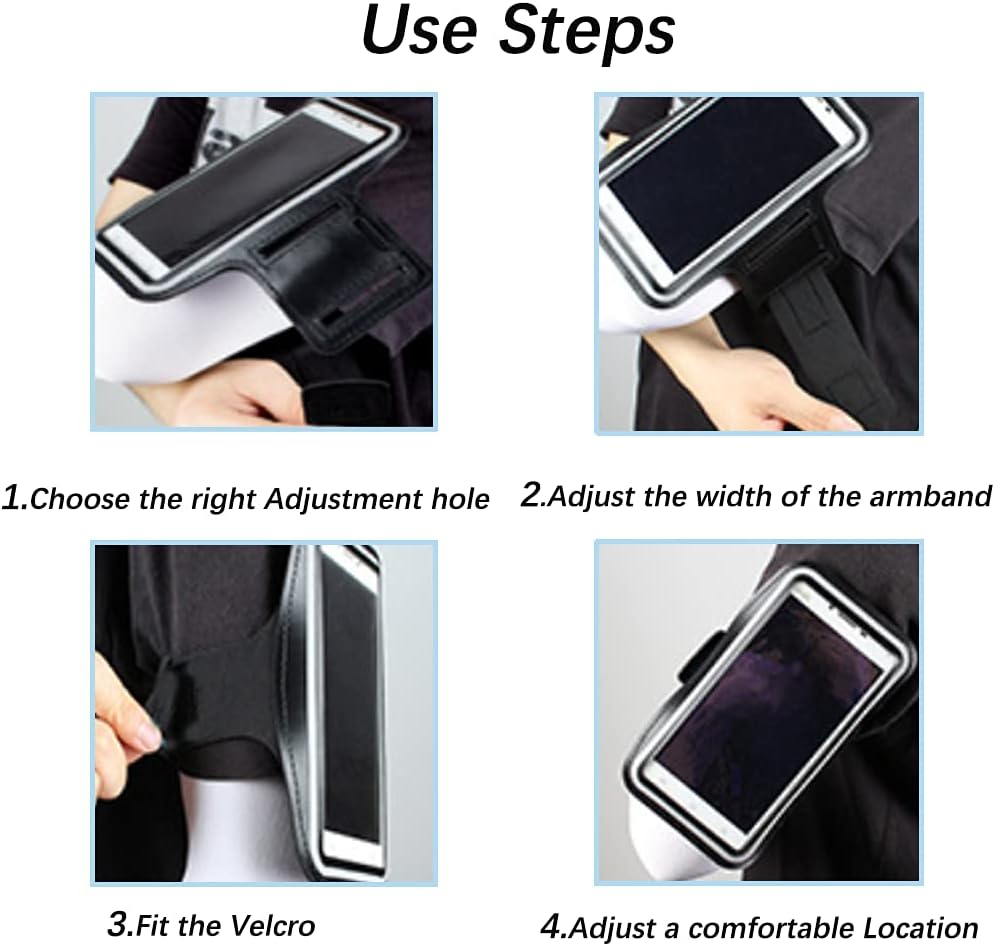 Use Steps

1.Choose the right Adjustment hole

2.Adjust the width of the armband

3.Fit the Velcro

4.Adjust a comfortable Location