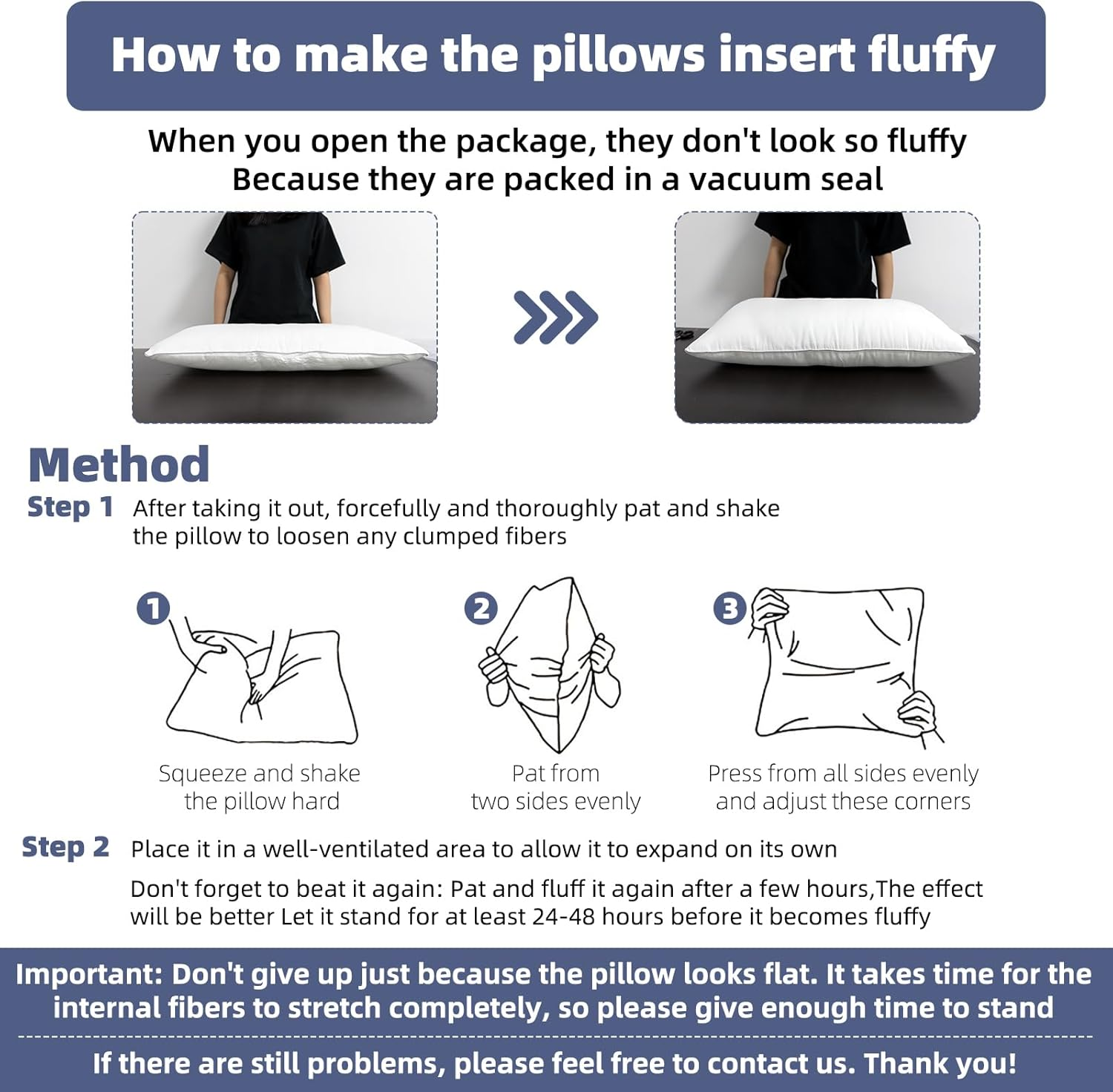 How to make the pillows insert fluffy

When you open the package, they don't look so fluffy
Because they are packed in a vacuum seal

Method

Step 1 After taking it out, forcefully and thoroughly pat and shake the pillow to loosen any clumped fibers

1
Squeeze and shake the pillow hard

2
Pat from two sides evenly

3
Press from all sides evenly and adjust these corners

Step 2 Place it in a well-ventilated area to allow it to expand on its own

Don't forget to beat it again: Pat and fluff it again after a few hours,The effect will be better Let it stand for at least 24-48 hours before it becomes fluffy

Important: Don't give up just because the pillow looks flat. It takes time for the internal fibers to stretch completely, so please give enough time to stand

If there are still problems, please feel free to contact us. Thank you!