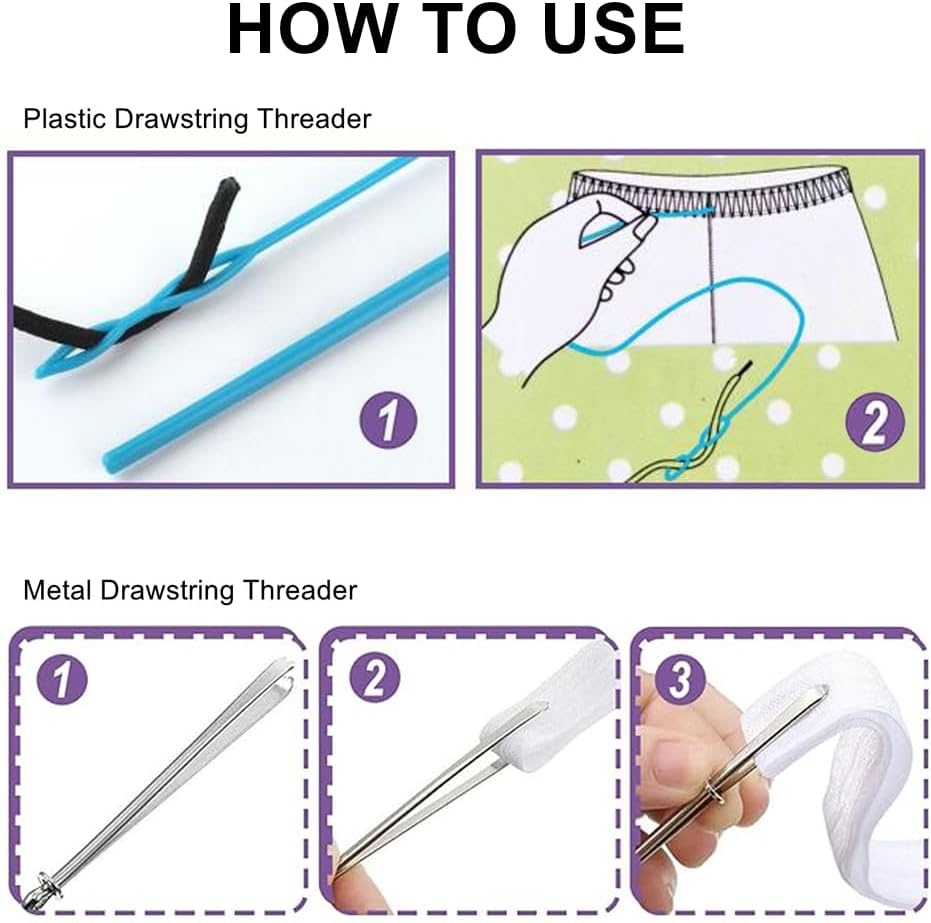 HOW TO USE

Plastic Drawstring Threader

1

2

Metal Drawstring Threader

1

2

3