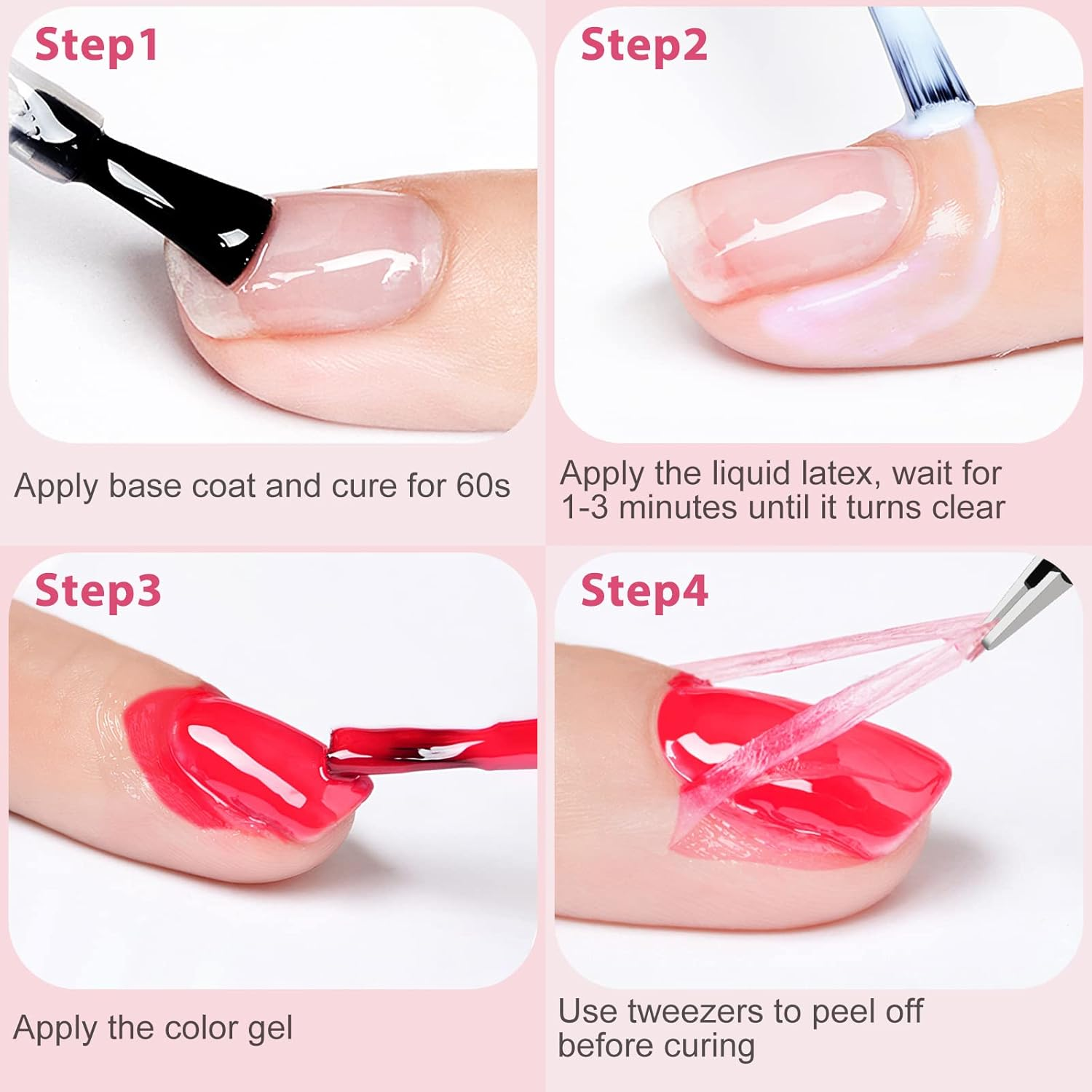 Step1

Apply base coat and cure for 60s

Step2

Apply the liquid latex, wait for 1-3 minutes until it turns clear

Step3

Apply the color gel

Step4

Use tweezers to peel off before curing