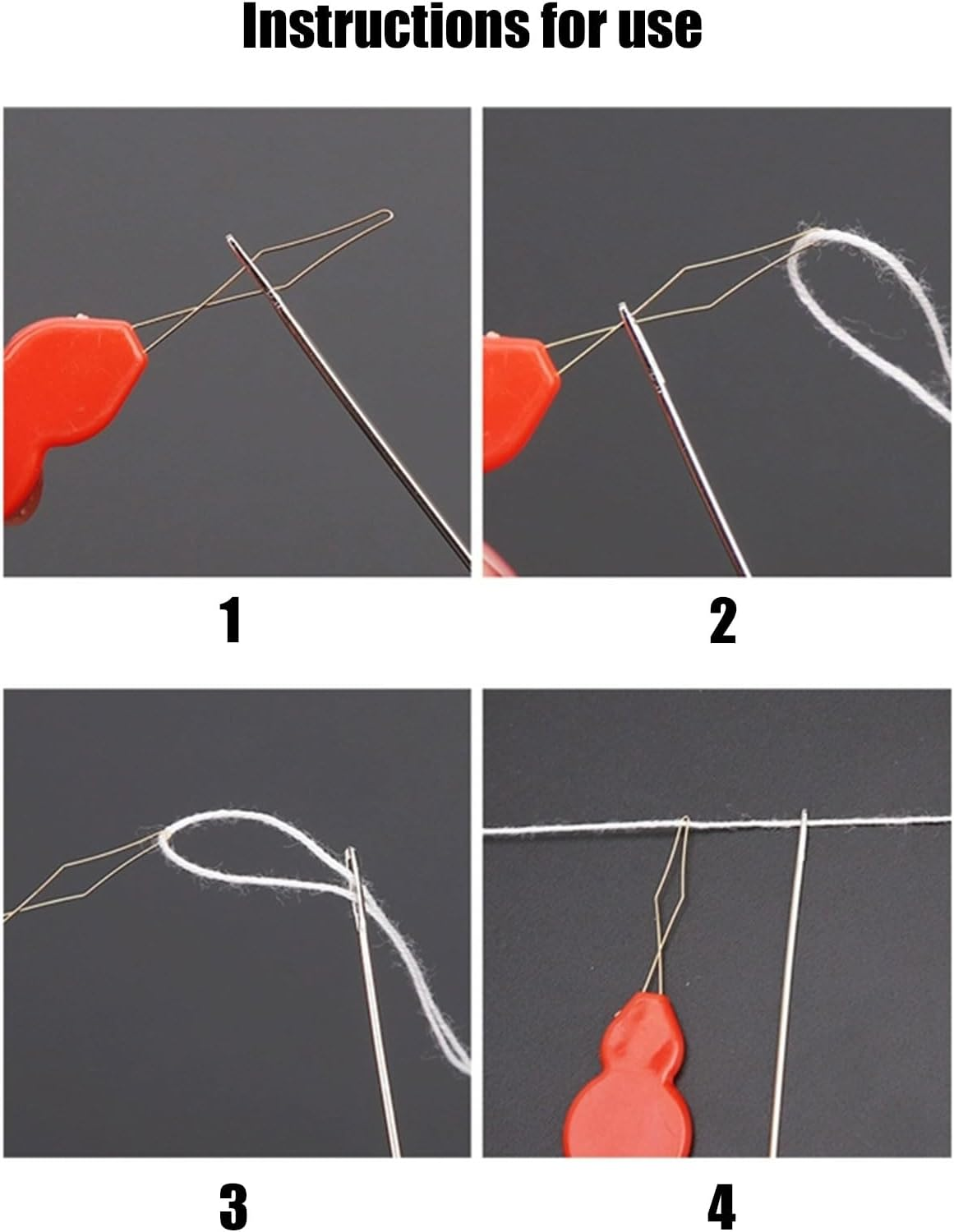 Instructions for use

1

2

3

4