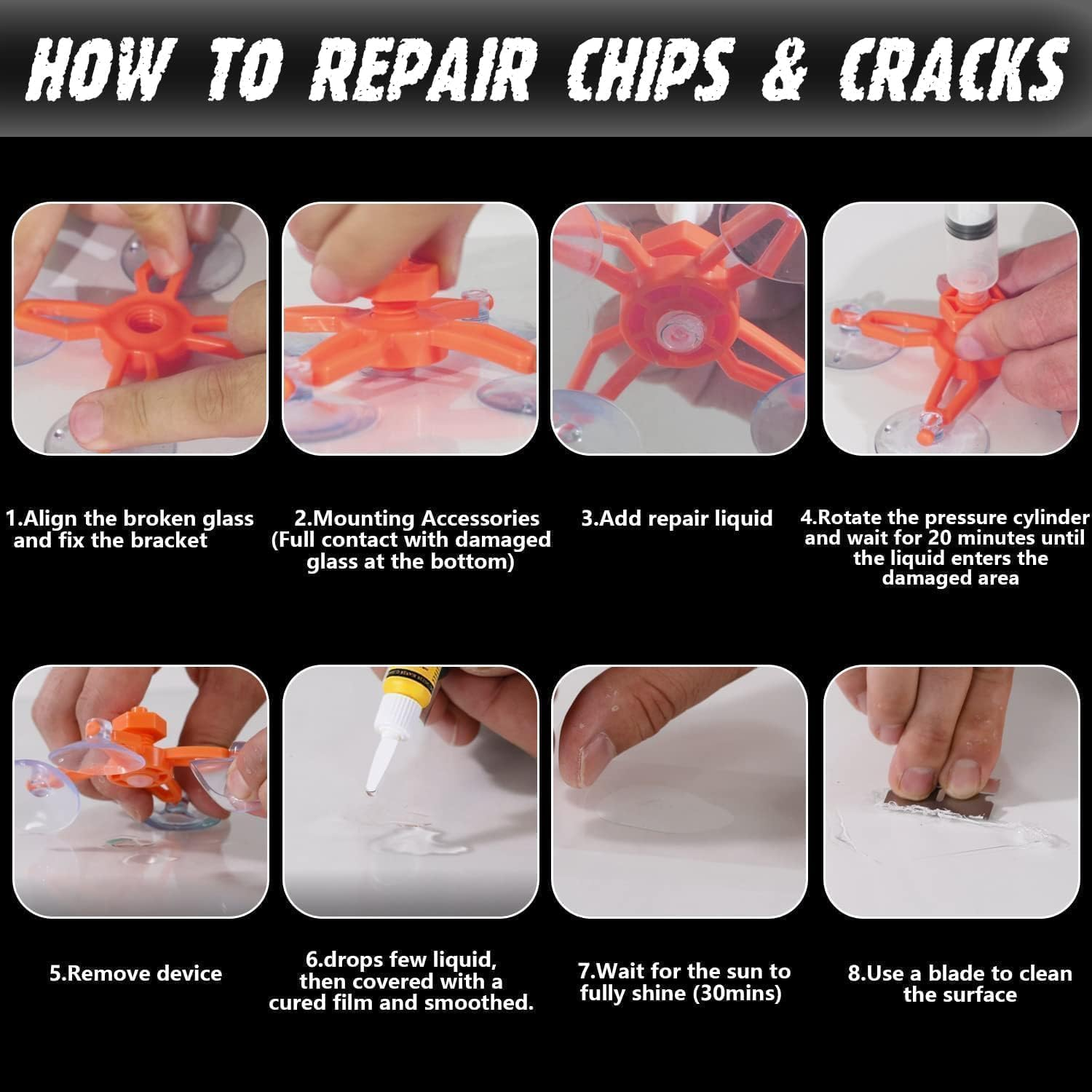 HOW TO REPAIR CHIPS & CRACKS

1.Align the broken glass and fix the bracket

2.Mounting Accessories (Full contact with damaged glass at the bottom)

3.Add repair liquid

4.Rotate the pressure cylinder and wait for 20 minutes until the liquid enters the damaged area

5.Remove device

6.drops few liquid, then covered with a cured film and smoothed.

7.Wait for the sun to fully shine (30mins)

8.Use a blade to clean the surface