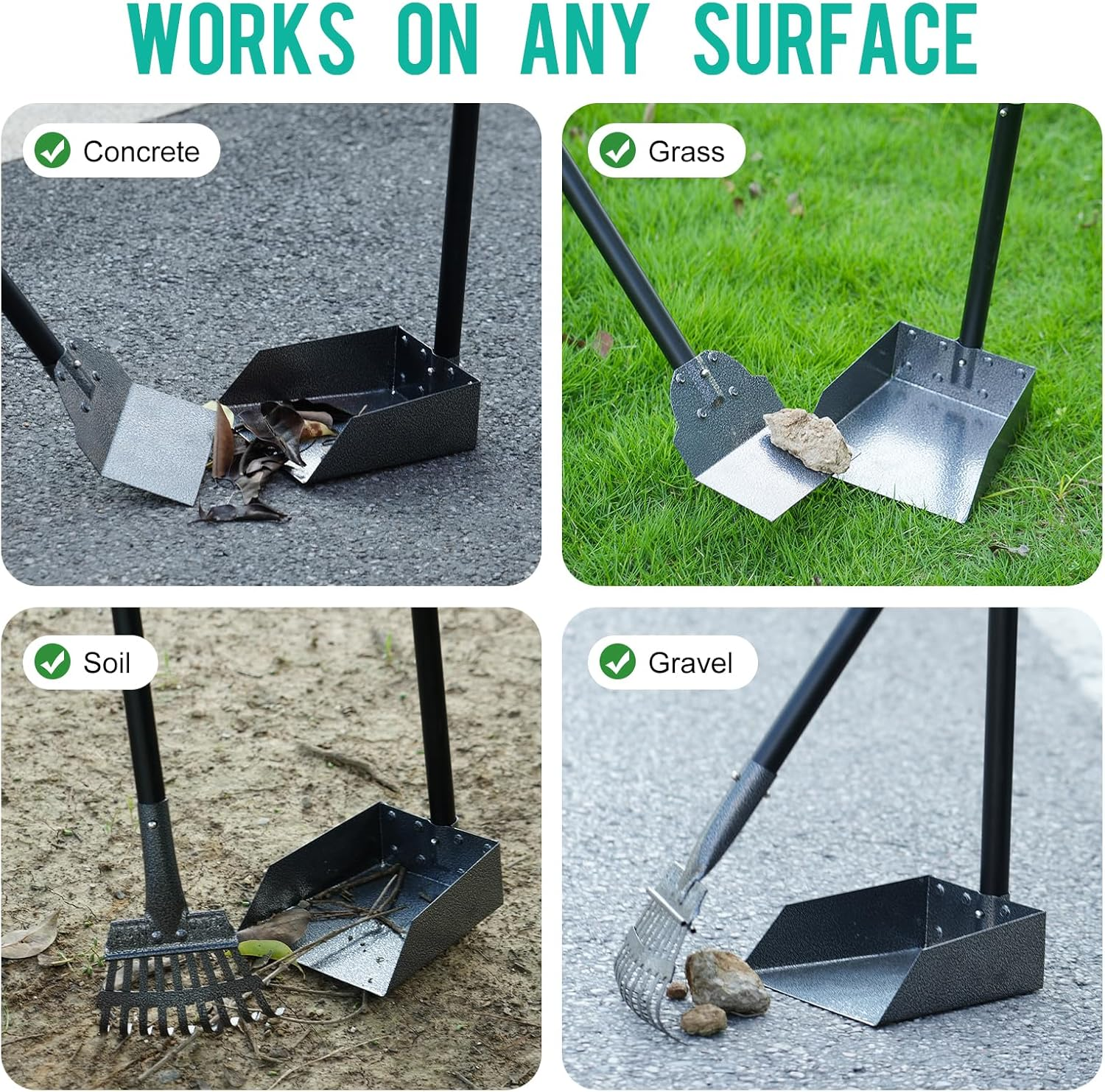 WORKS ON ANY SURFACE

Concrete

Grass

Soil

Gravel